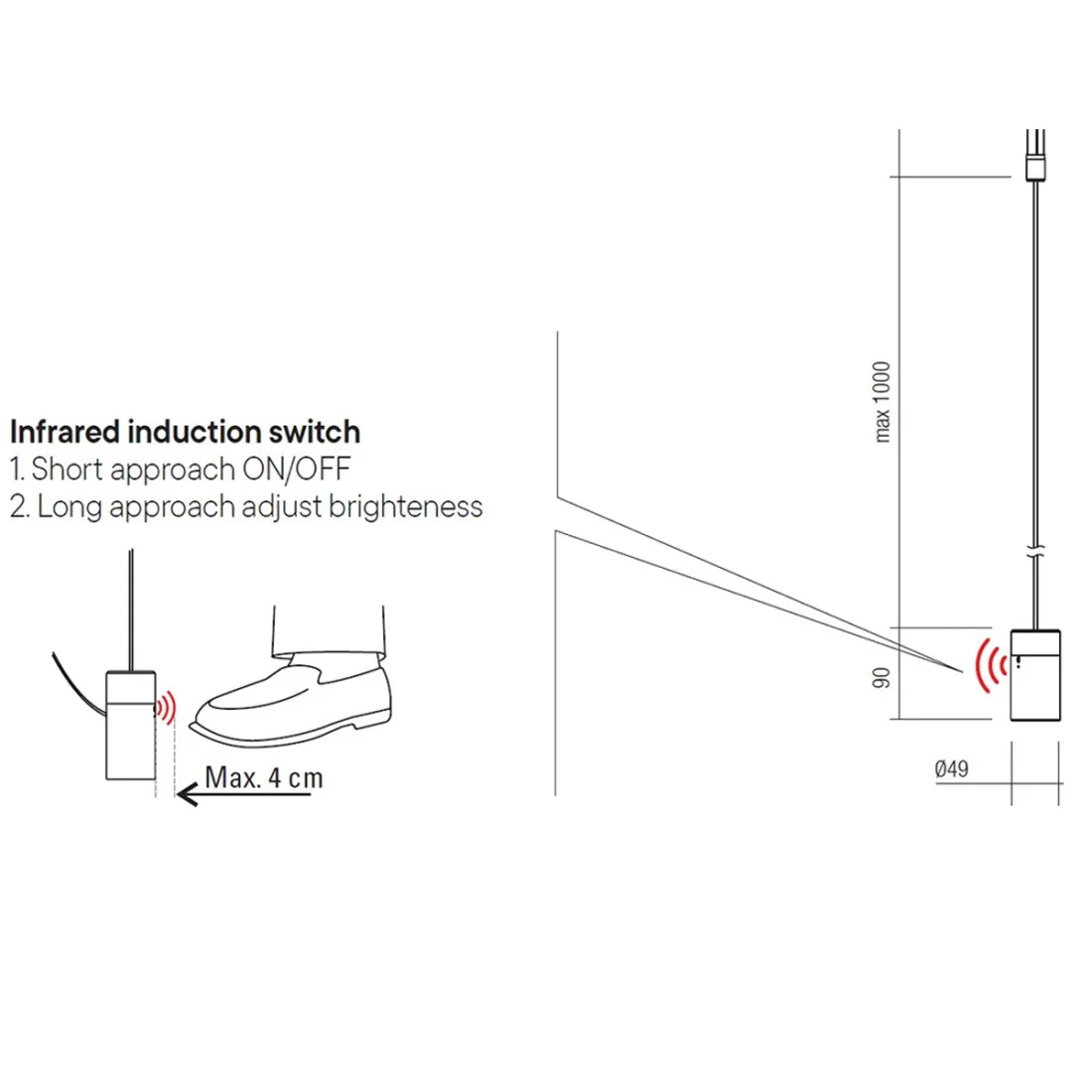 Infrared induction switch
1. Short approach ON/OFF
2. Long approach adjust brighteness

Max. 4 cm

max 1000

90

Ø49