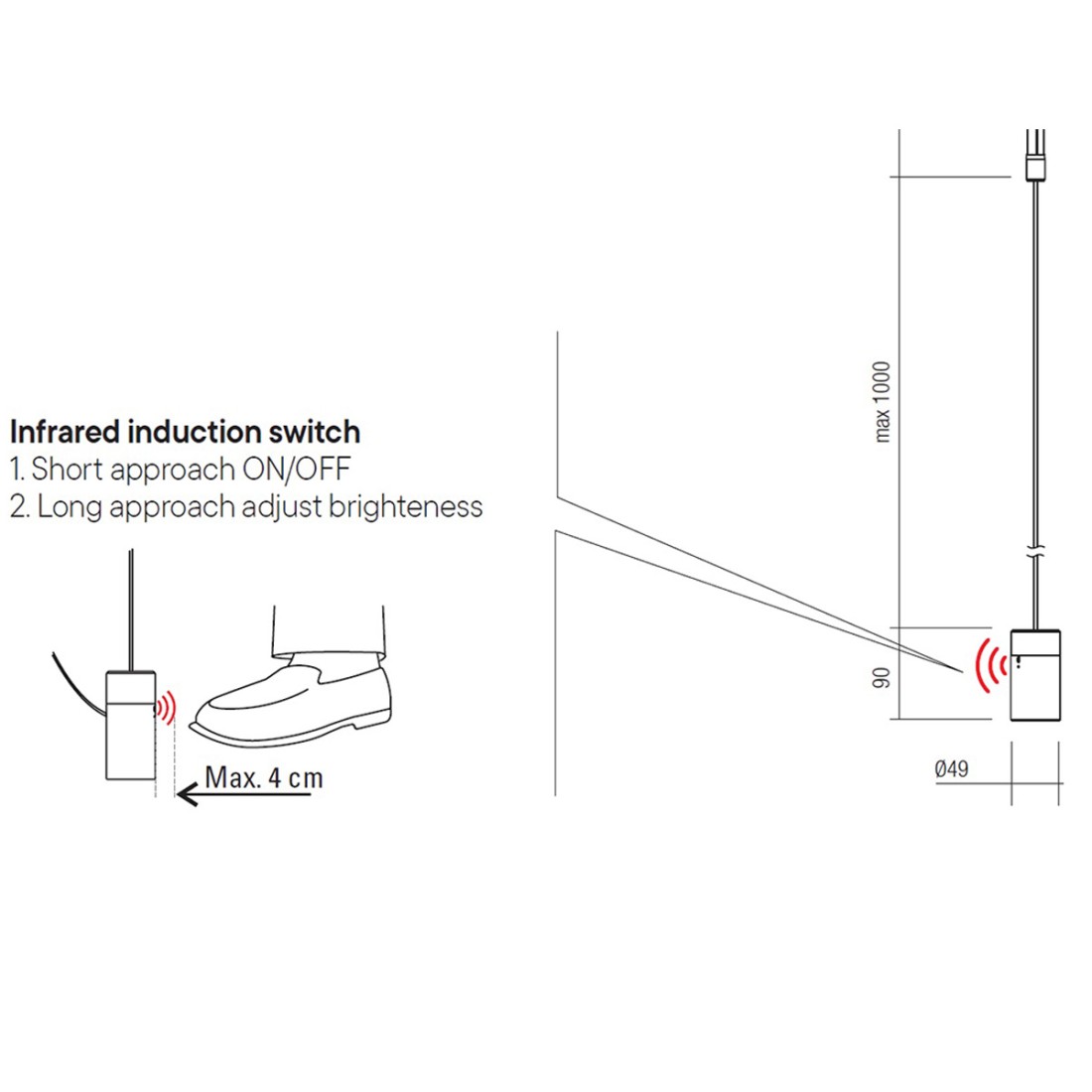 Infrared induction switch
1. Short approach ON/OFF
2. Long approach adjust brighteness

Max. 4 cm

max 1000

90

Ø49