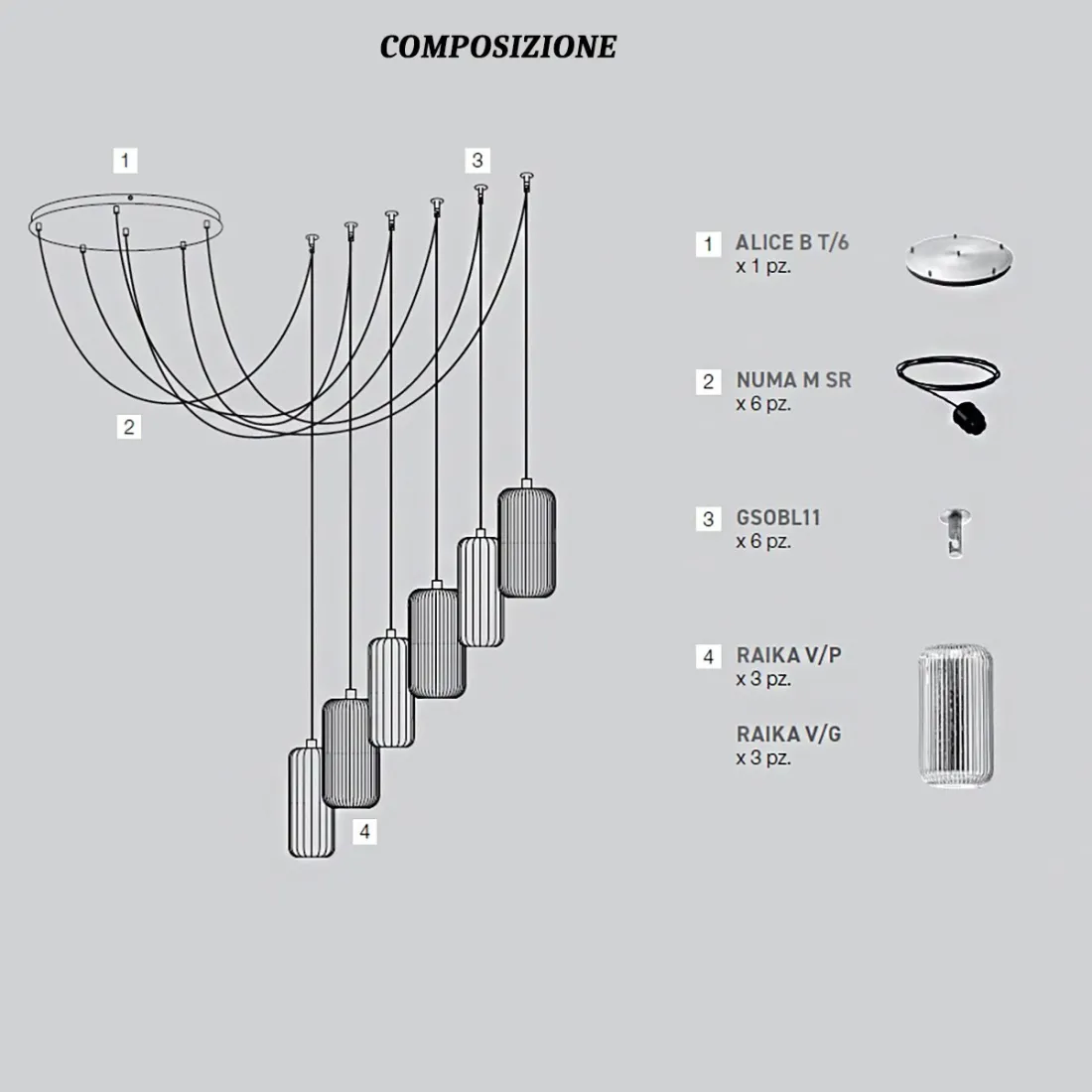 COMPOSIZIONE

1

3

2

4

1 ALICE B T/6
x 1 pz.

2 NUMA M SR
x 6 pz.

3 GSOBL11
x 6 pz.

4 RAIKA V/P
x 3 pz.

RAIKA V/G
x 3 pz.