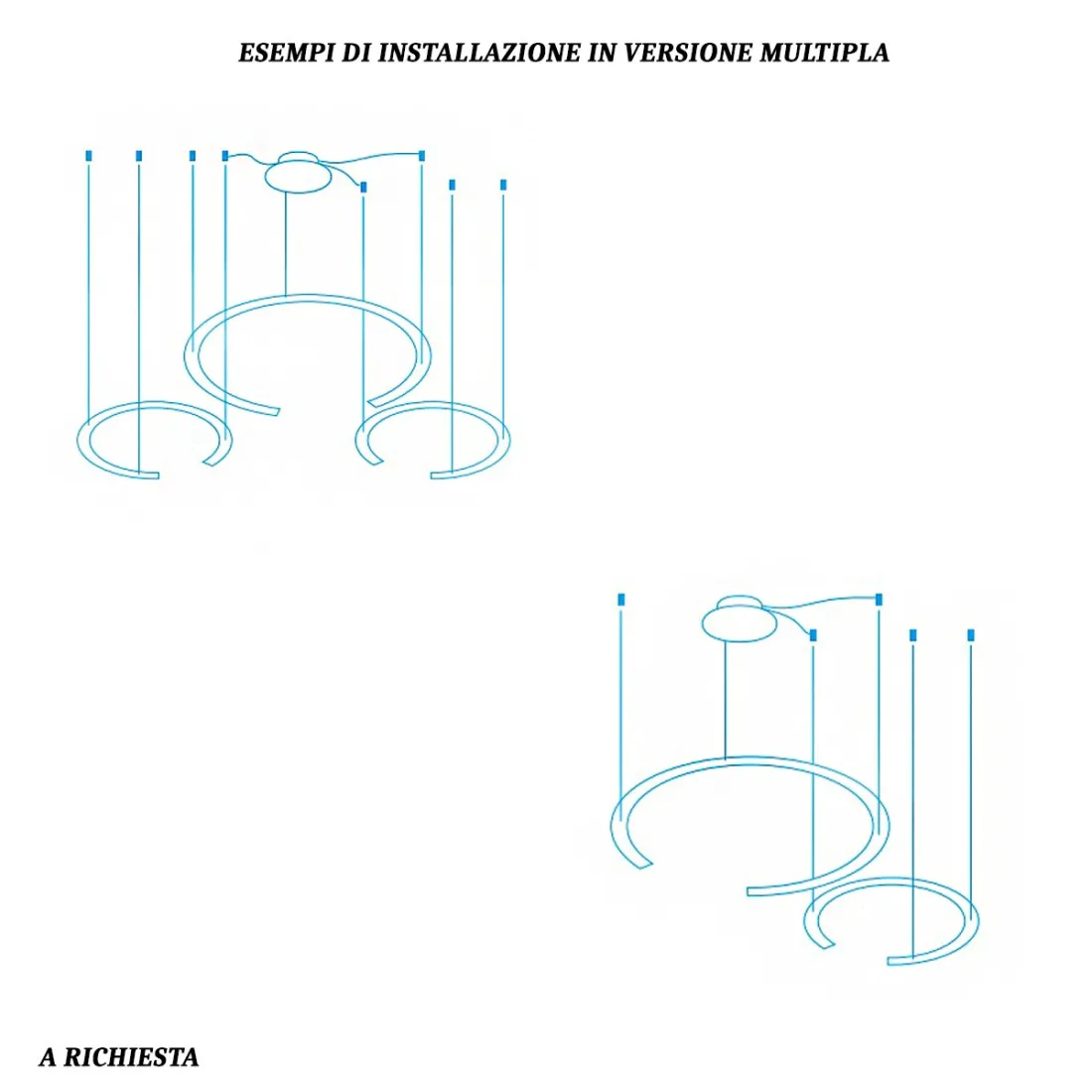 ESEMPI DI INSTALLAZIONE IN VERSIONE MULTIPLA

A RICHIESTA