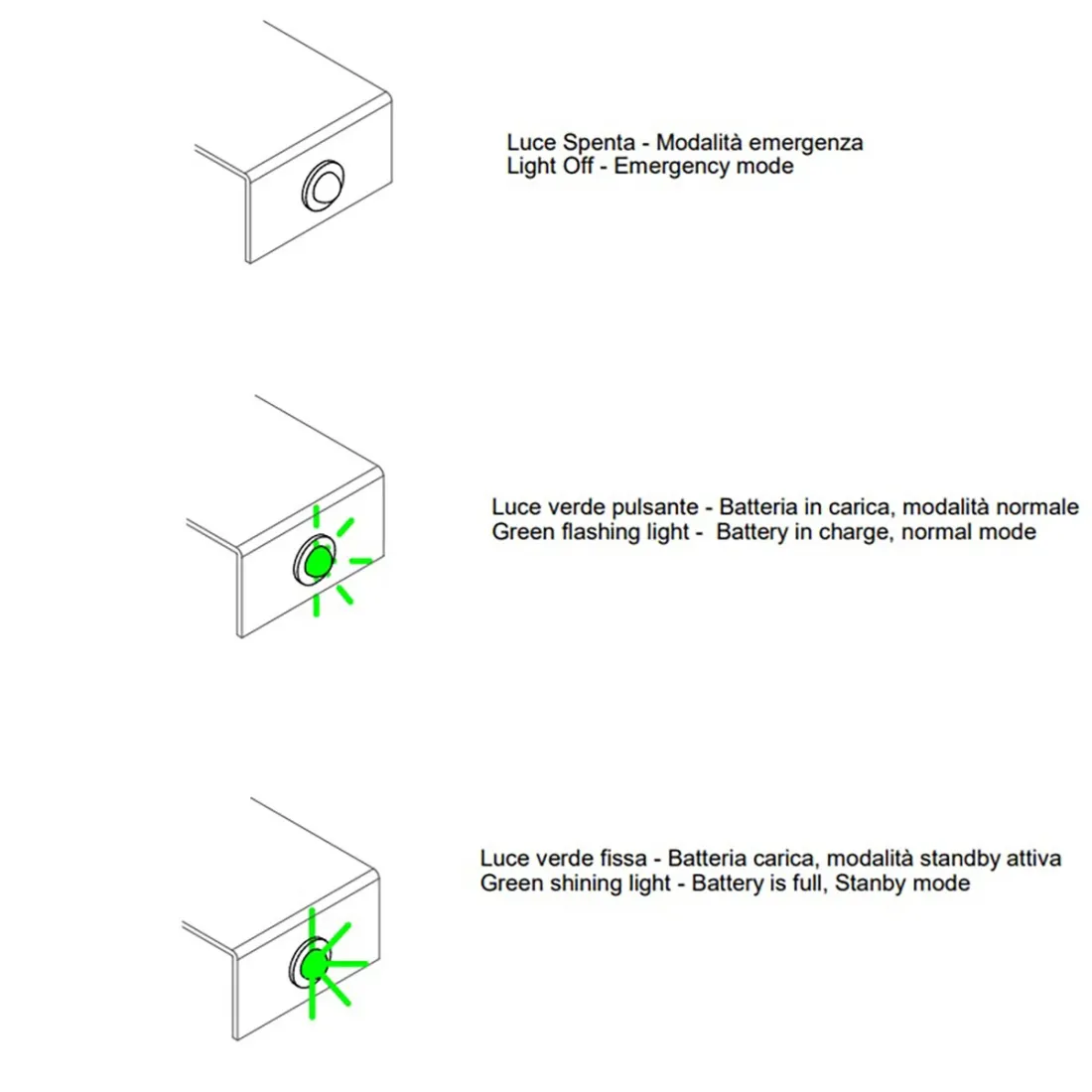 Luce Spenta - Modalità emergenza
Light Off - Emergency mode

Luce verde pulsante - Batteria in carica, modalità normale
Green flashing light - Battery in charge, normal mode

Luce verde fissa - Batteria carica, modalità standby attiva
Green shining light - Battery is full, Stanby mode