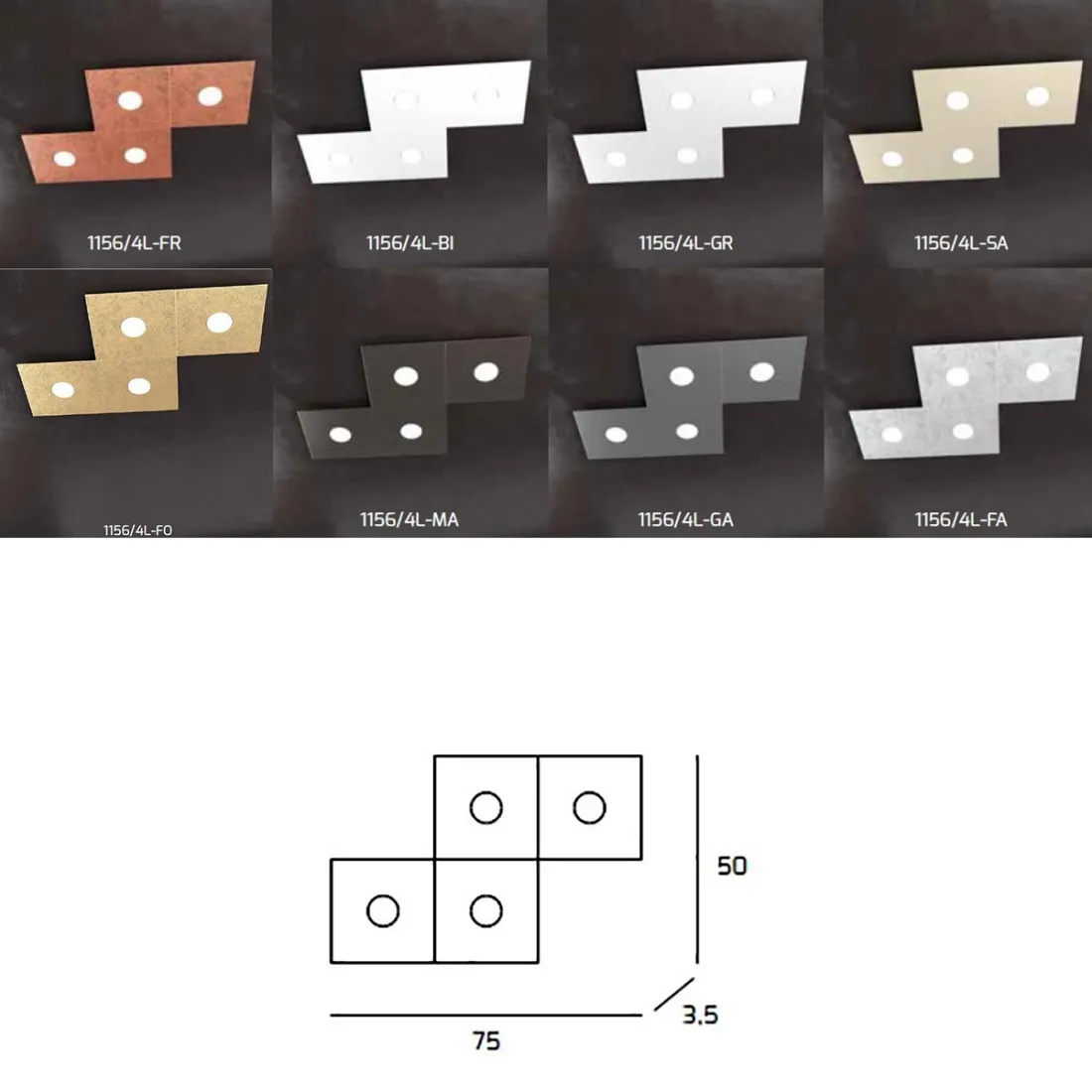 1156/4L-FR

1156/4L-BI

1156/4L-GR

1156/4L-SA

1156/4L-FO

1156/4L-MA

1156/4L-GA

1156/4L-FA

50

3.5

75