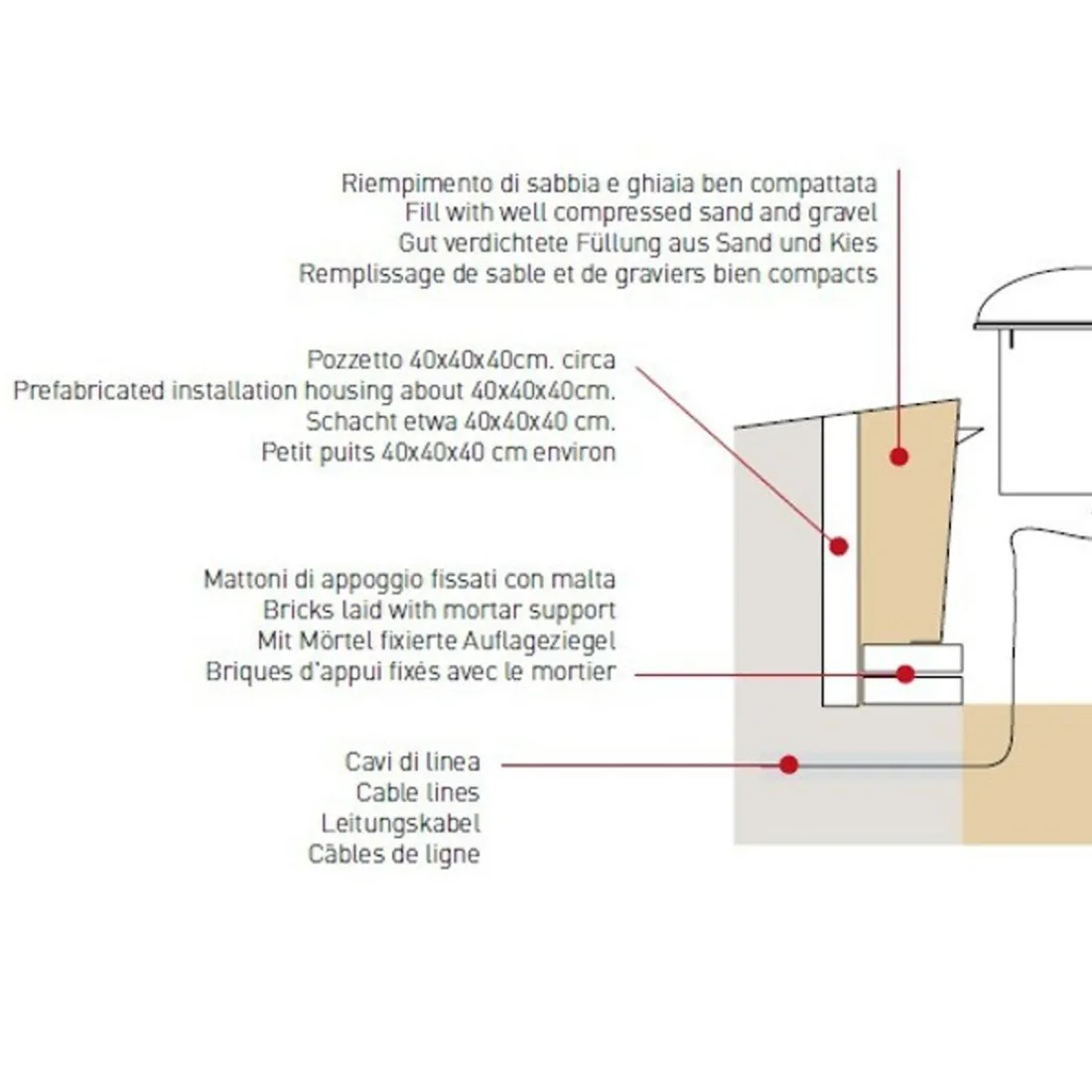 Riempimento di sabbia e ghiaia ben compattata
Fill with well compressed sand and gravel
Gut verdichtete Füllung aus Sand und Kies
Remplissage de sable et de graviers bien compacts

Pozzetto 40x40x40cm. circa
Prefabricated installation housing about 40x40x40cm.
Schacht etwa 40x40x40 cm.
Petit puits 40x40x40 cm environ

Mattoni di appoggio fissati con malta
Bricks laid with mortar support
Mit Mörtel fixierte Auflageziegel
Briques d'appui fixés avec le mortier

Cavi di linea
Cable lines
Leitungskabel
Câbles de ligne