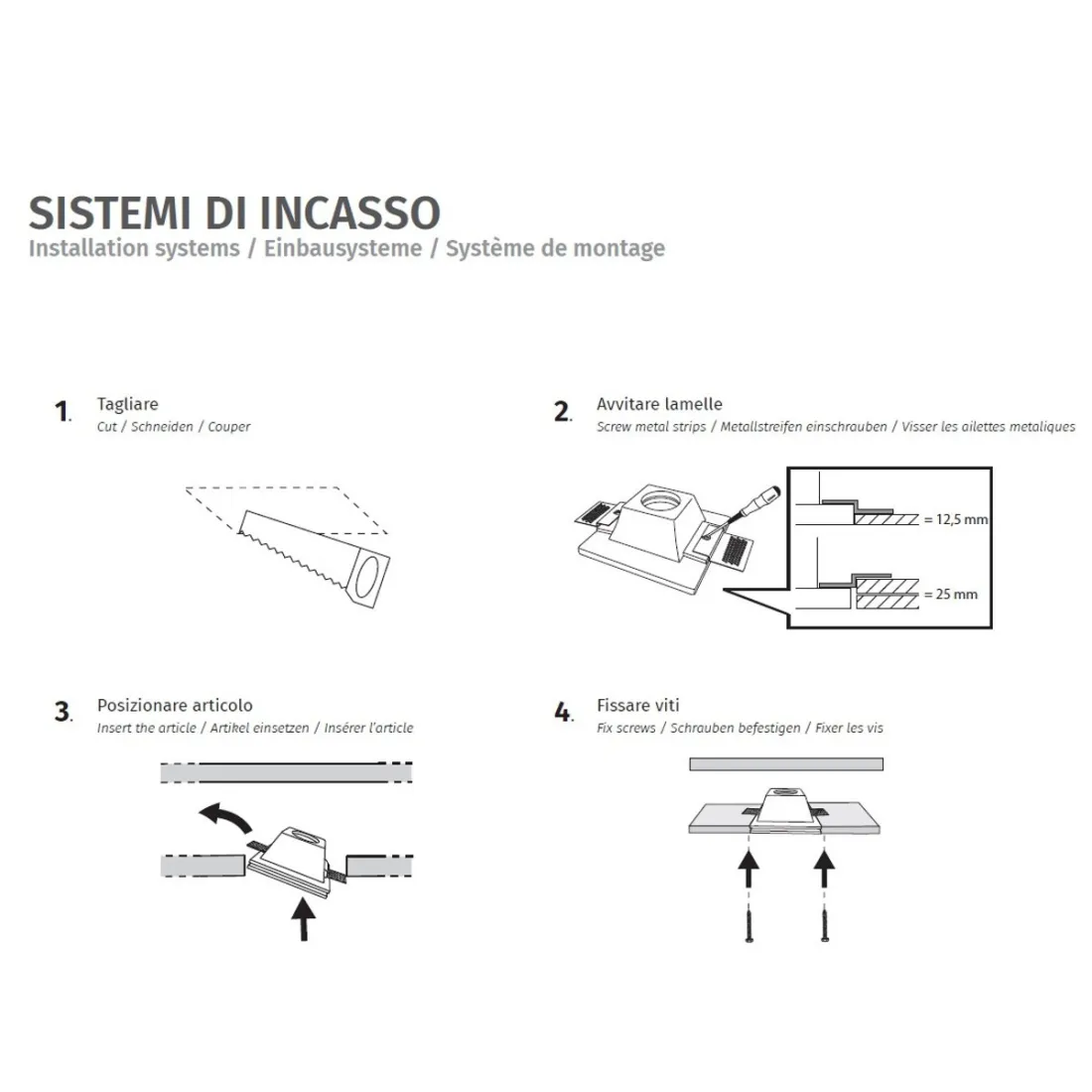 SISTEMI DI INCASSO
Installation systems / Einbausysteme / Système de montage

1. Tagliare
Cut / Schneiden / Couper

2. Avvitare lamelle
Screw metal strips / Metallstreifen einschrauben / Visser les ailettes metaliques

= 12,5 mm

= 25 mm

3. Posizionare articolo
Insert the article / Artikel einsetzen / Insérer l'article

4. Fissare viti
Fix screws / Schrauben befestigen / Fixer les vis