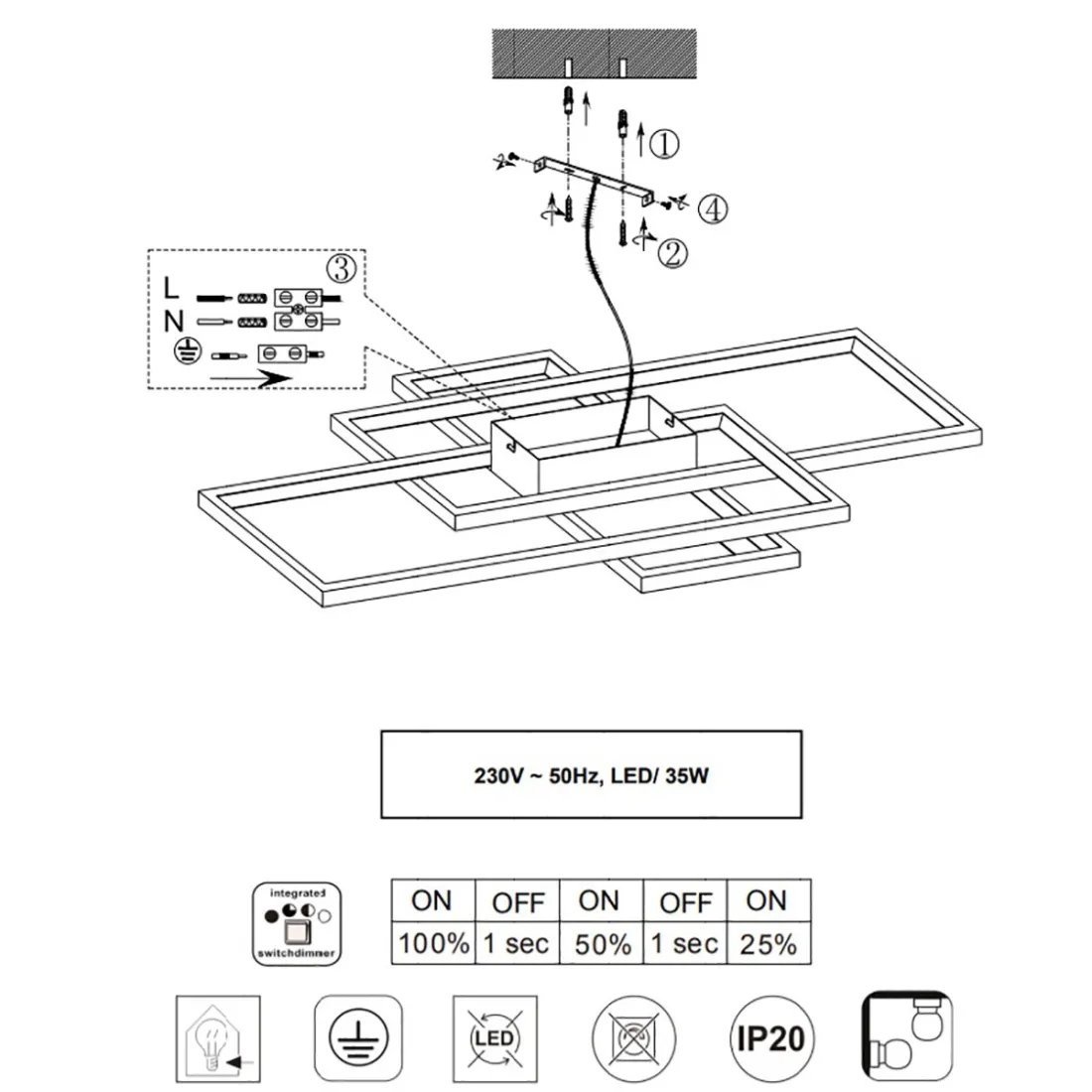 ①
④
②
③
L
N

230V ~ 50Hz, LED/ 35W

integrated
switchdimmer

| ON | OFF | ON | OFF | ON |
|---|---|---|---|---|
| 100% | 1 sec | 50% | 1 sec | 25% |

LED
IP20