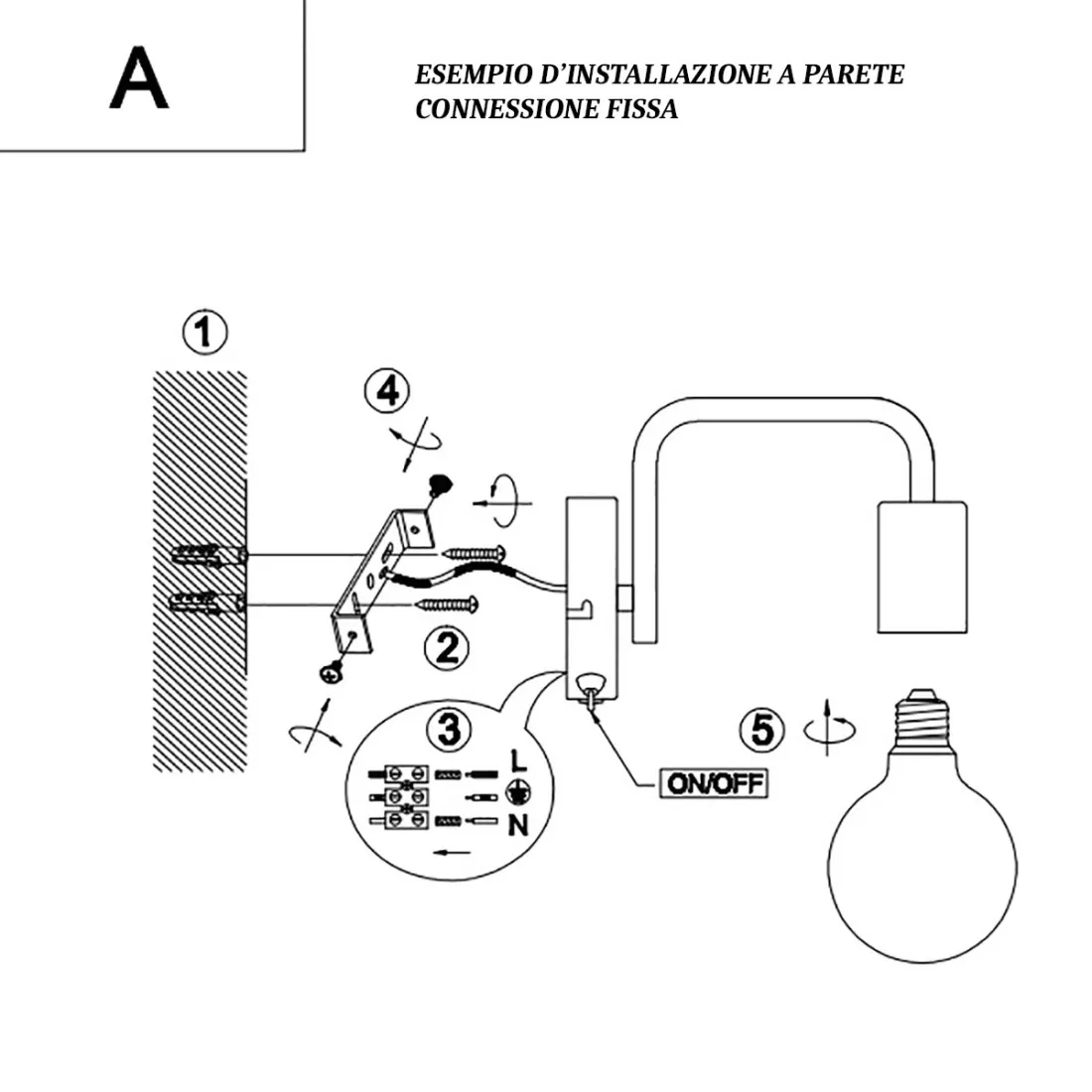 A

ESEMPIO D'INSTALLAZIONE A PARETE
CONNESSIONE FISSA

1

4

2

3

L

N

ON/OFF

5