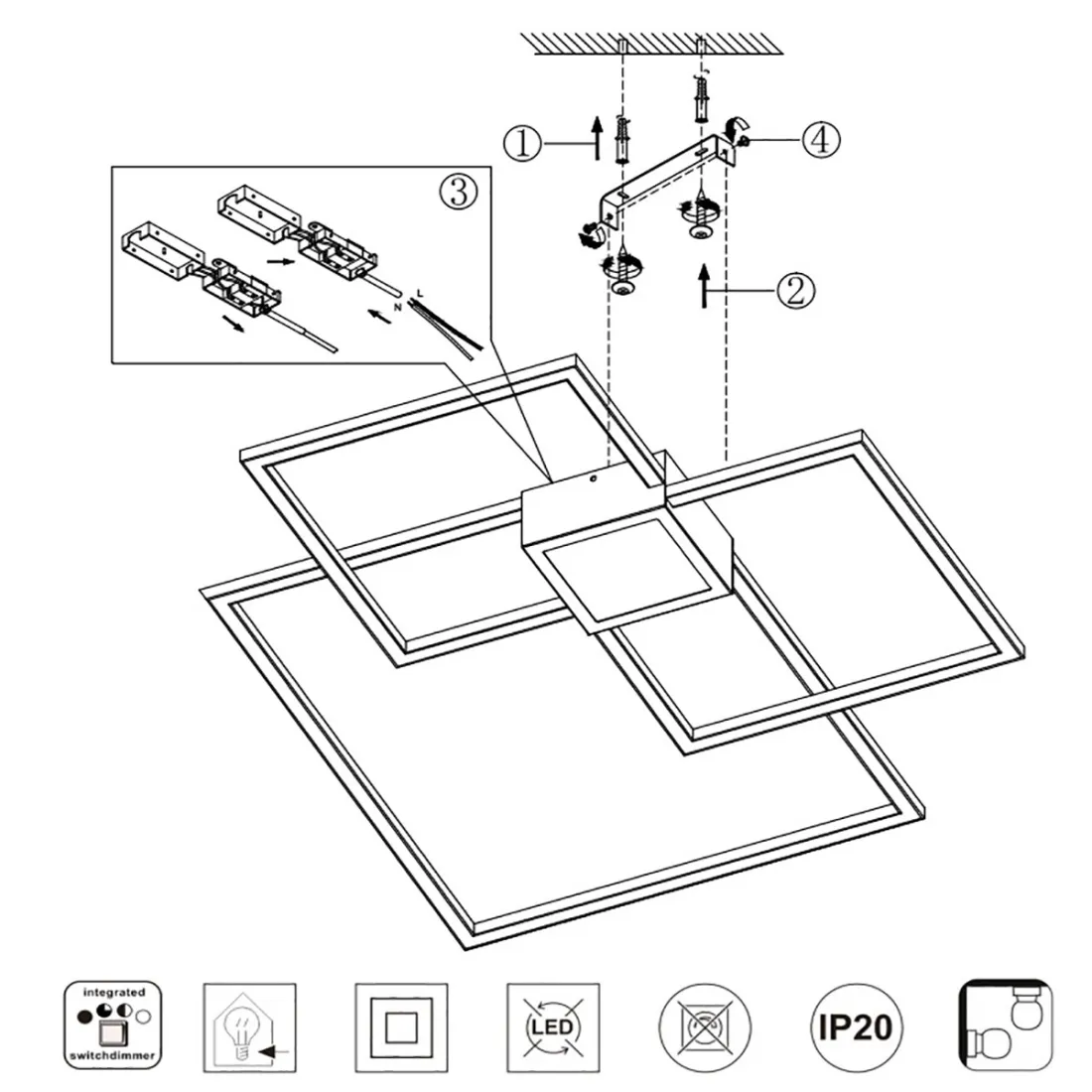 ①
④
③
N
L
②
integrated
switchdimmer
LED
IP20