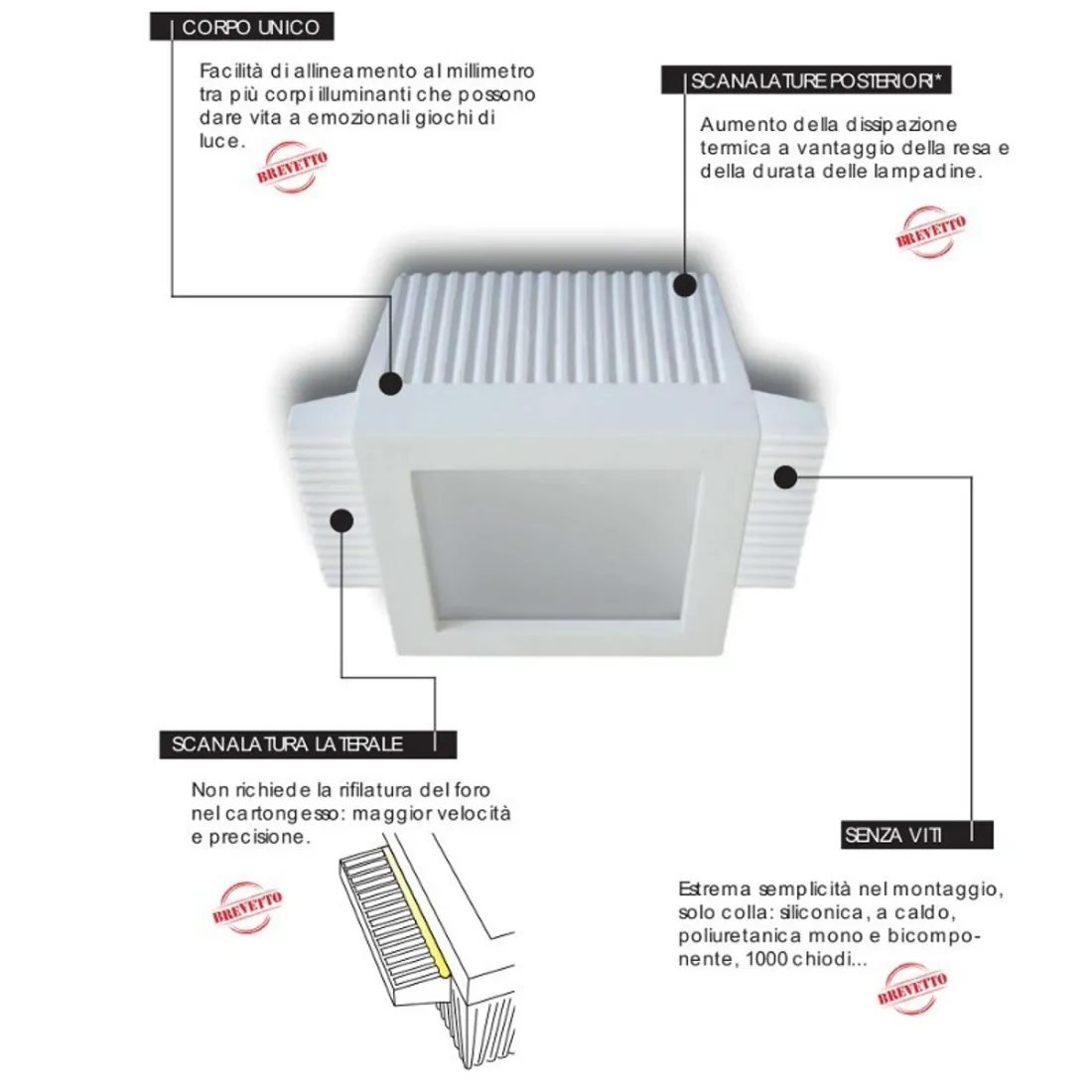 CORPO UNICO

Facilità di allineamento al millimetro tra più corpi illuminanti che possono dare vita a emozionali giochi di luce.

BREVETTO

SCANALATURE POSTERIORI*

Aumento della dissipazione termica a vantaggio della resa e della durata delle lampadine.

BREVETTO

SCANALATURA LATERALE

Non richiede la rifilatura del foro nel cartongesso: maggior velocità e precisione.

BREVETTO

SENZA VITI

Estrema semplicità nel montaggio, solo colla: siliconica, a caldo, poliuretanica mono e bicomponente, 1000 chiodi...

BREVETTO