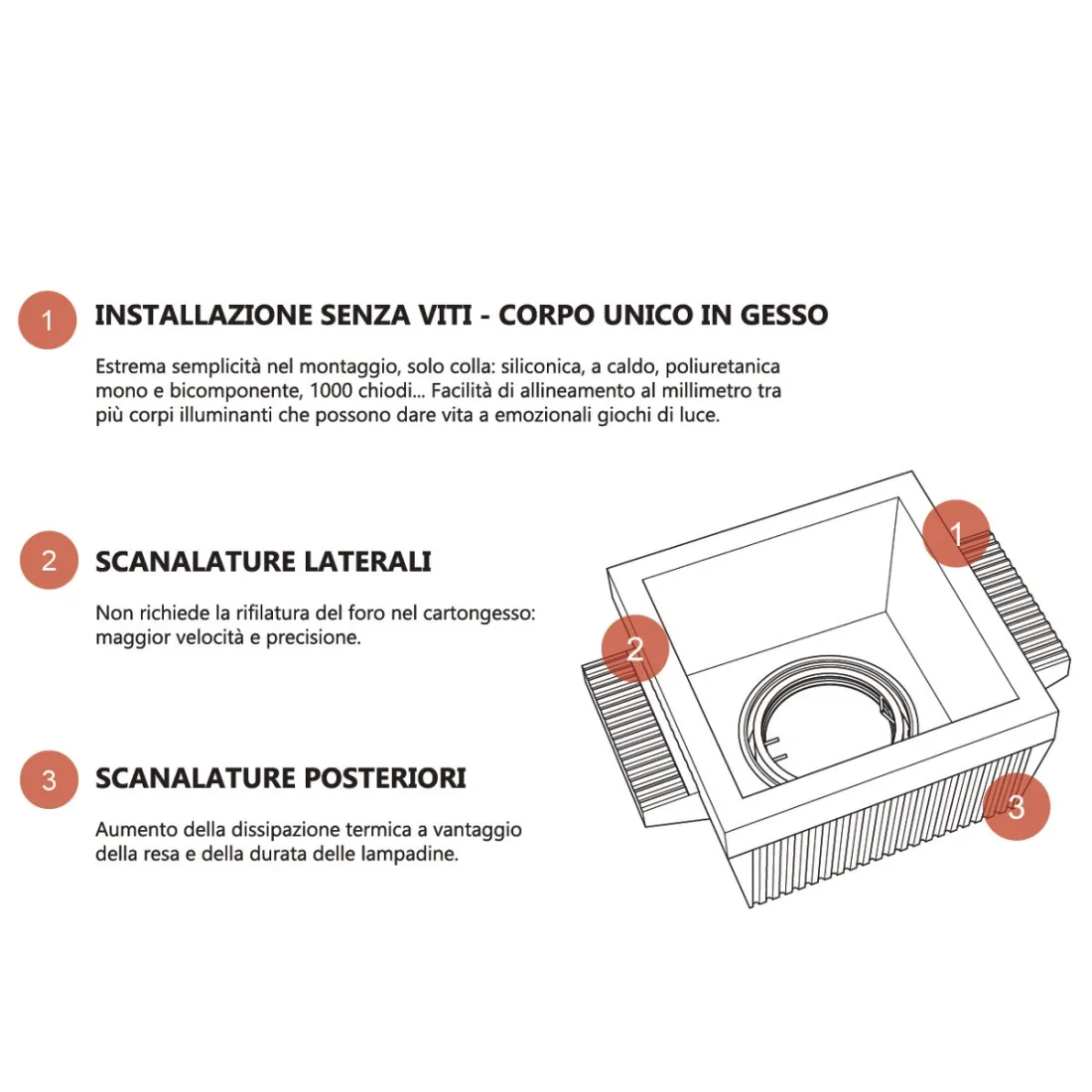 1 INSTALLAZIONE SENZA VITI - CORPO UNICO IN GESSO

Estrema semplicità nel montaggio, solo colla: siliconica, a caldo, poliuretanica mono e bicomponente, 1000 chiodi... Facilità di allineamento al millimetro tra più corpi illuminanti che possono dare vita a emozionali giochi di luce.

2 SCANALATURE LATERALI

Non richiede la rifilatura del foro nel cartongesso: maggior velocità e precisione.

3 SCANALATURE POSTERIORI

Aumento della dissipazione termica a vantaggio della resa e della durata delle lampadine.

1

2

3