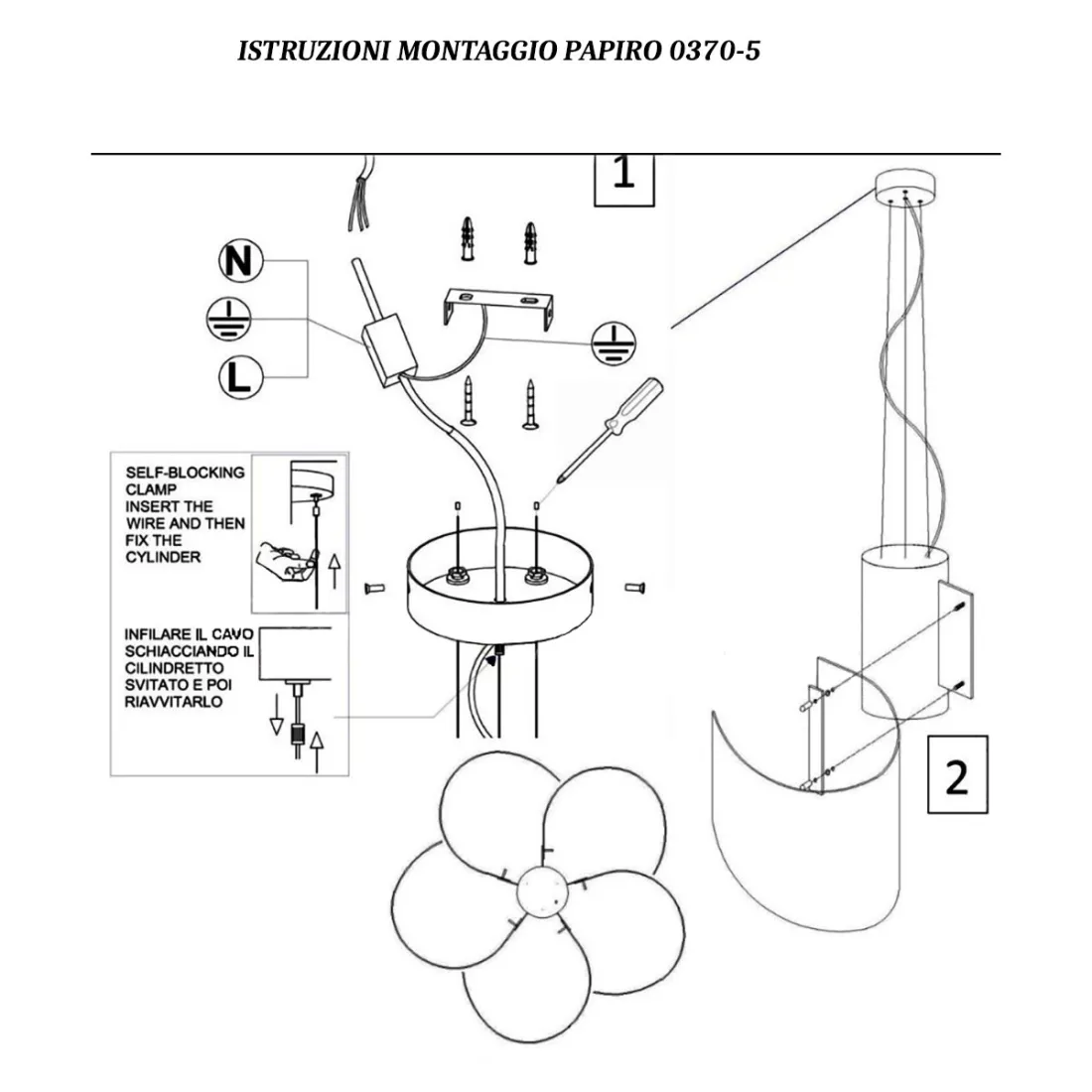 ISTRUZIONI MONTAGGIO PAPIRO 0370-5

1

N

L

SELF-BLOCKING CLAMP INSERT THE WIRE AND THEN FIX THE CYLINDER

INFILARE IL CAVO SCHIACCIANDO IL CILINDRETTO SVITATO E POI RIAVVITARLO

2