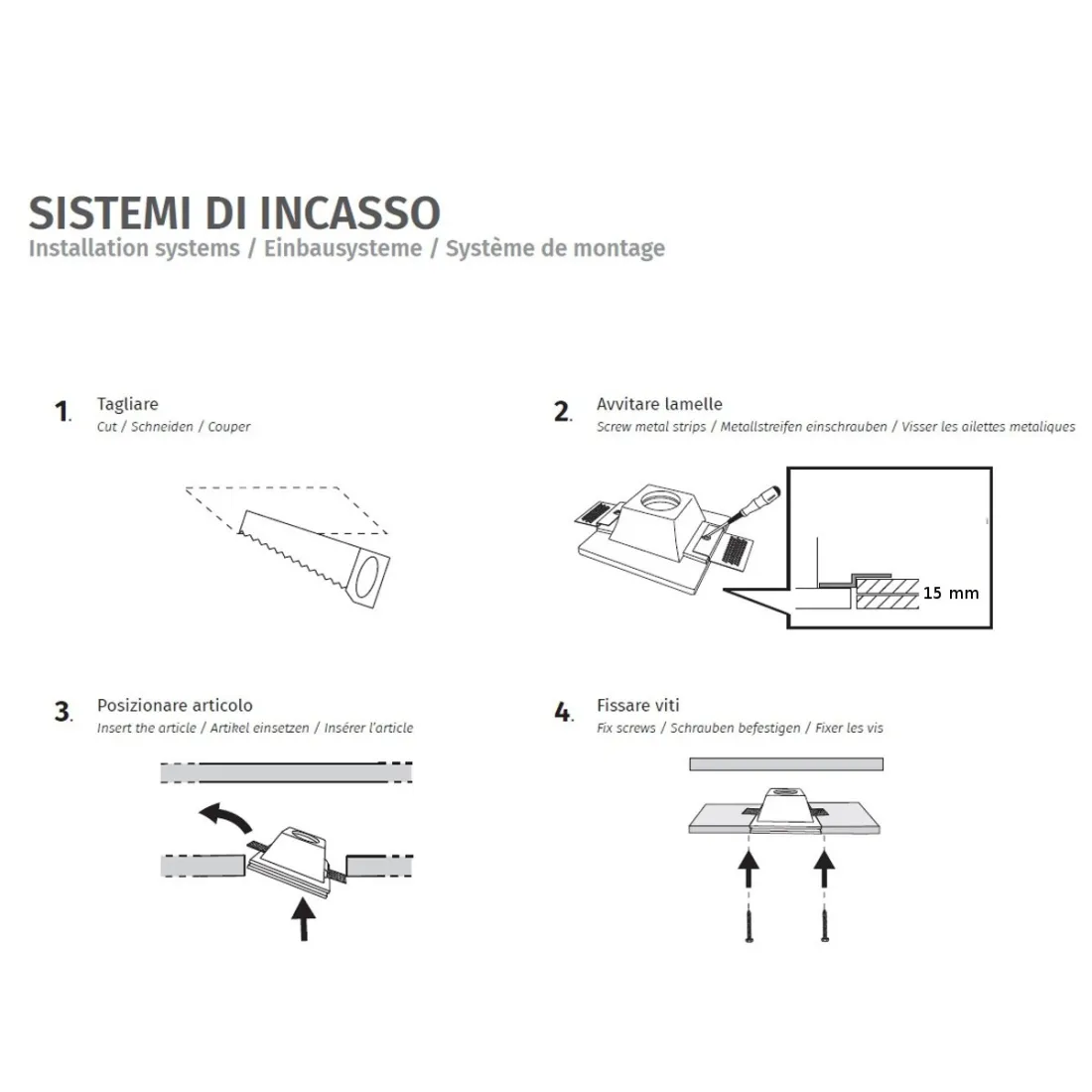 SISTEMI DI INCASSO
Installation systems / Einbausysteme / Système de montage

1. Tagliare
Cut / Schneiden / Couper

2. Avvitare lamelle
Screw metal strips / Metallstreifen einschrauben / Visser les ailettes metaliques

15 mm

3. Posizionare articolo
Insert the article / Artikel einsetzen / Insérer l'article

4. Fissare viti
Fix screws / Schrauben befestigen / Fixer les vis