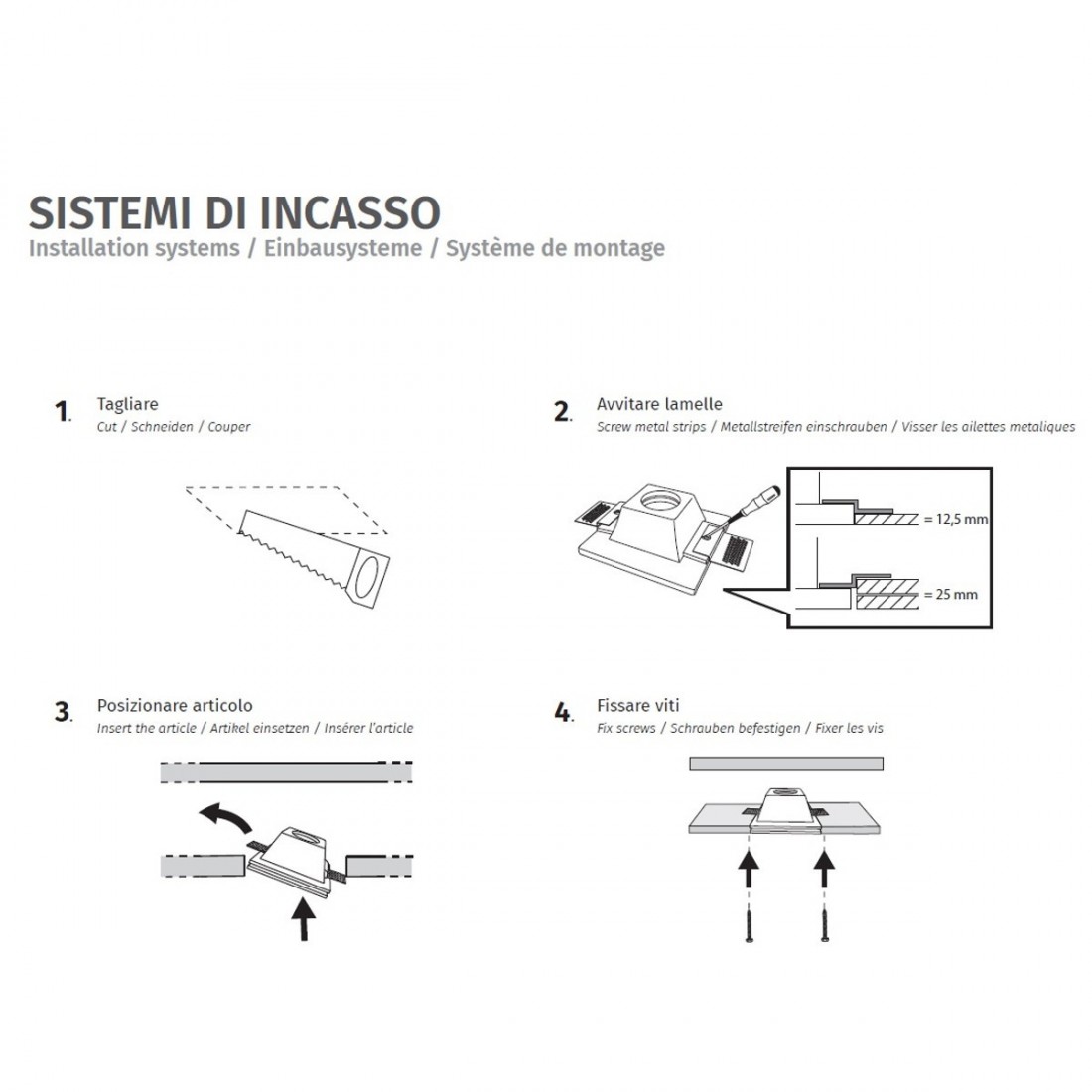 SISTEMI DI INCASSO
Installation systems / Einbausysteme / Système de montage

1. Tagliare
Cut / Schneiden / Couper

2. Avvitare lamelle
Screw metal strips / Metallstreifen einschrauben / Visser les ailettes metaliques

= 12,5 mm

= 25 mm

3. Posizionare articolo
Insert the article / Artikel einsetzen / Insérer l'article

4. Fissare viti
Fix screws / Schrauben befestigen / Fixer les vis