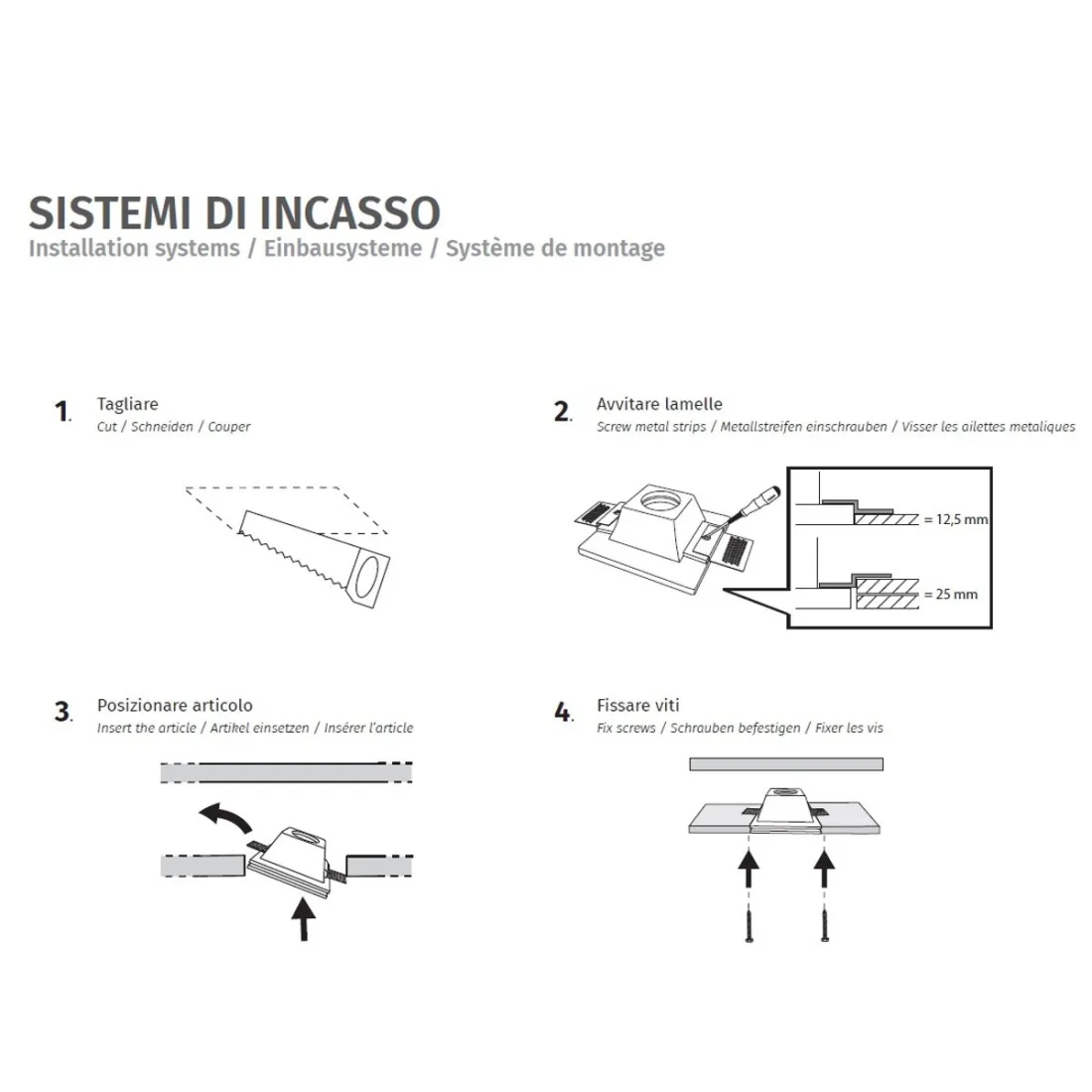 SISTEMI DI INCASSO
Installation systems / Einbausysteme / Système de montage

1. Tagliare
Cut / Schneiden / Couper

2. Avvitare lamelle
Screw metal strips / Metallstreifen einschrauben / Visser les ailettes metaliques

= 12,5 mm

= 25 mm

3. Posizionare articolo
Insert the article / Artikel einsetzen / Insérer l'article

4. Fissare viti
Fix screws / Schrauben befestigen / Fixer les vis