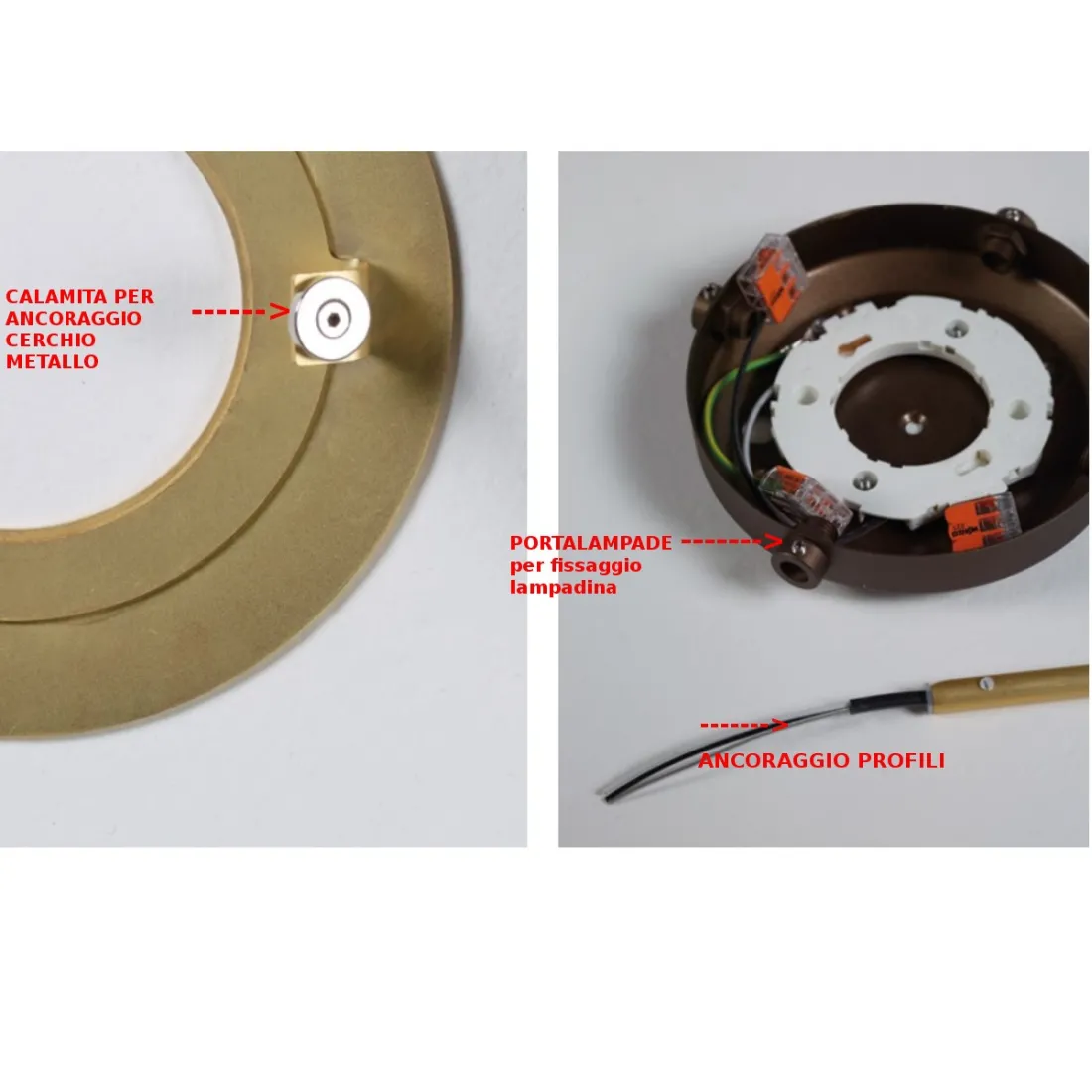 CALAMITA PER ANCORAGGIO CERCHIO METALLO

PORTALAMPADE per fissaggio lampadina

ANCORAGGIO PROFILI