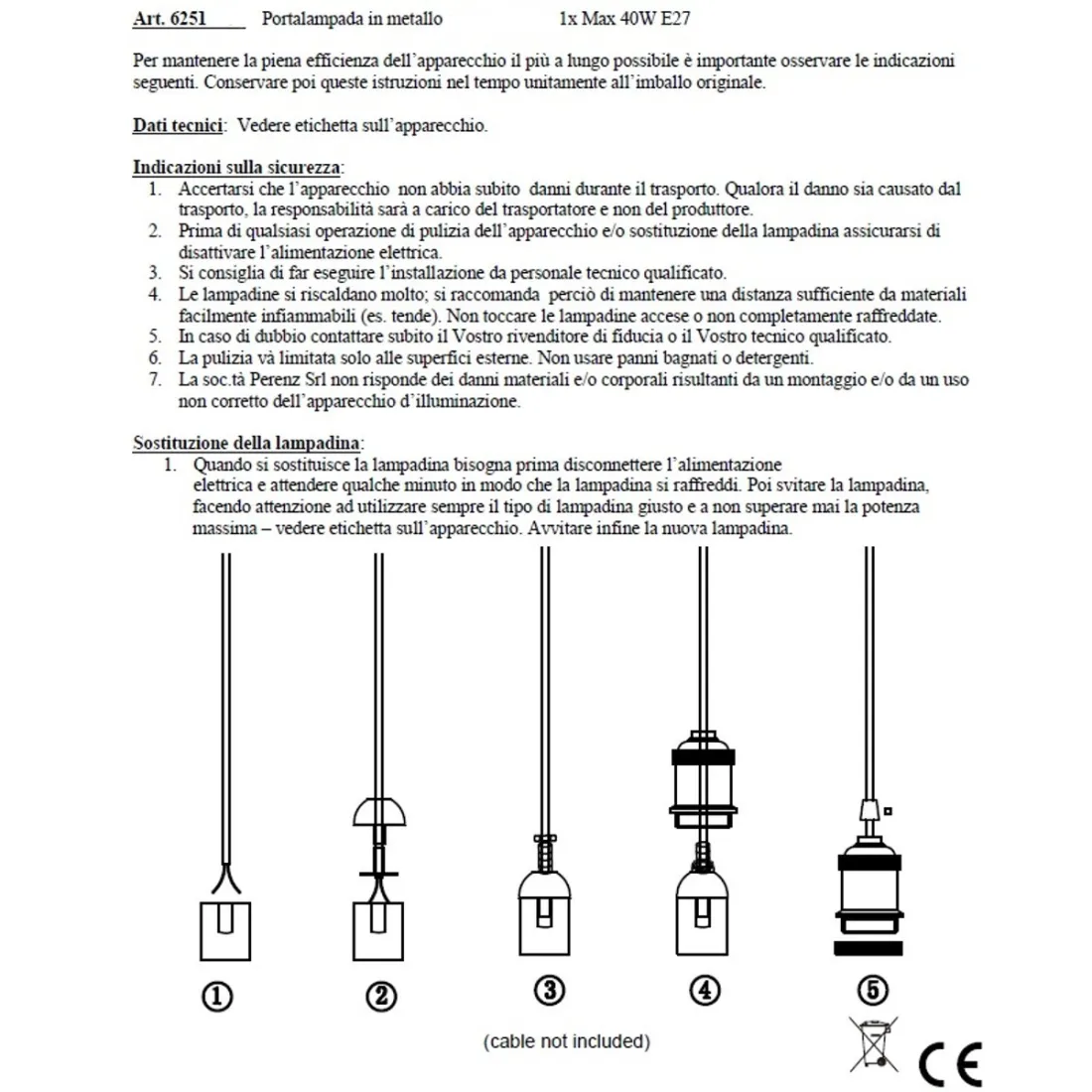 Art. 6251 Portalampada in metallo 1x Max 40W E27

Per mantenere la piena efficienza dell'apparecchio il più a lungo possibile è importante osservare le indicazioni seguenti. Conservare poi queste istruzioni nel tempo unitamente all'imballo originale.

Dati tecnici: Vedere etichetta sull'apparecchio.

Indicazioni sulla sicurezza:
1. Accertarsi che l'apparecchio non abbia subito danni durante il trasporto. Qualora il danno sia causato dal trasporto, la responsabilità sarà a carico del trasportatore e non del produttore.
2. Prima di qualsiasi operazione di pulizia dell'apparecchio e/o sostituzione della lampadina assicurarsi di disattivare l'alimentazione elettrica.
3. Si consiglia di far eseguire l'installazione da personale tecnico qualificato.
4. Le lampadine si riscaldano molto; si raccomanda perciò di mantenere una distanza sufficiente da materiali facilmente infiammabili (es. tende). Non toccare le lampadine accese o non completamente raffreddate.
5. In caso di dubbio contattare subito il Vostro rivenditore di fiducia o il Vostro tecnico qualificato.
6. La pulizia và limitata solo alle superfici esterne. Non usare panni bagnati o detergenti.
7. La soc.tà Perenz Srl non risponde dei danni materiali e/o corporali risultanti da un montaggio e/o da un uso non corretto dell'apparecchio d'illuminazione.

Sostituzione della lampadina:
1. Quando si sostituisce la lampadina bisogna prima disconnettere l'alimentazione elettrica e attendere qualche minuto in modo che la lampadina si raffreddi. Poi svitare la lampadina, facendo attenzione ad utilizzare sempre il tipo di lampadina giusto e a non superare mai la potenza massima – vedere etichetta sull'apparecchio. Avvitare infine la nuova lampadina.

① ② ③ ④ ⑤

(cable not included)

CE