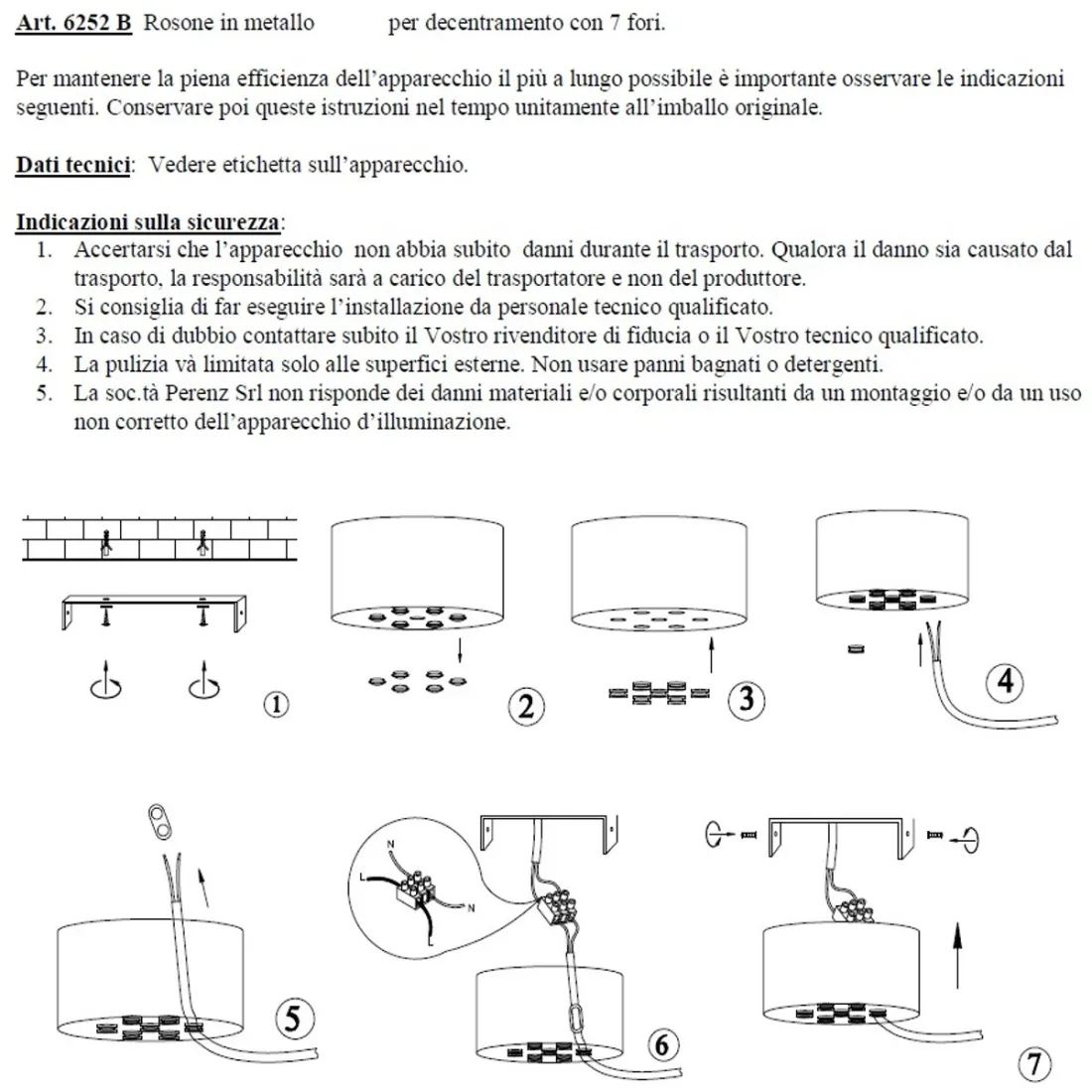 Art. 6252 B Rosone in metallo per decentramento con 7 fori.

Per mantenere la piena efficienza dell'apparecchio il più a lungo possibile è importante osservare le indicazioni seguenti. Conservare poi queste istruzioni nel tempo unitamente all'imballo originale.

Dati tecnici: Vedere etichetta sull'apparecchio.

Indicazioni sulla sicurezza:
1. Accertarsi che l'apparecchio non abbia subito danni durante il trasporto. Qualora il danno sia causato dal trasporto, la responsabilità sarà a carico del trasportatore e non del produttore.
2. Si consiglia di far eseguire l'installazione da personale tecnico qualificato.
3. In caso di dubbio contattare subito il Vostro rivenditore di fiducia o il Vostro tecnico qualificato.
4. La pulizia và limitata solo alle superfici esterne. Non usare panni bagnati o detergenti.
5. La soc.tà Perenz Srl non risponde dei danni materiali e/o corporali risultanti da un montaggio e/o da un uso non corretto dell'apparecchio d'illuminazione.

1
2
3
4
5
N
L
N
L
6
7