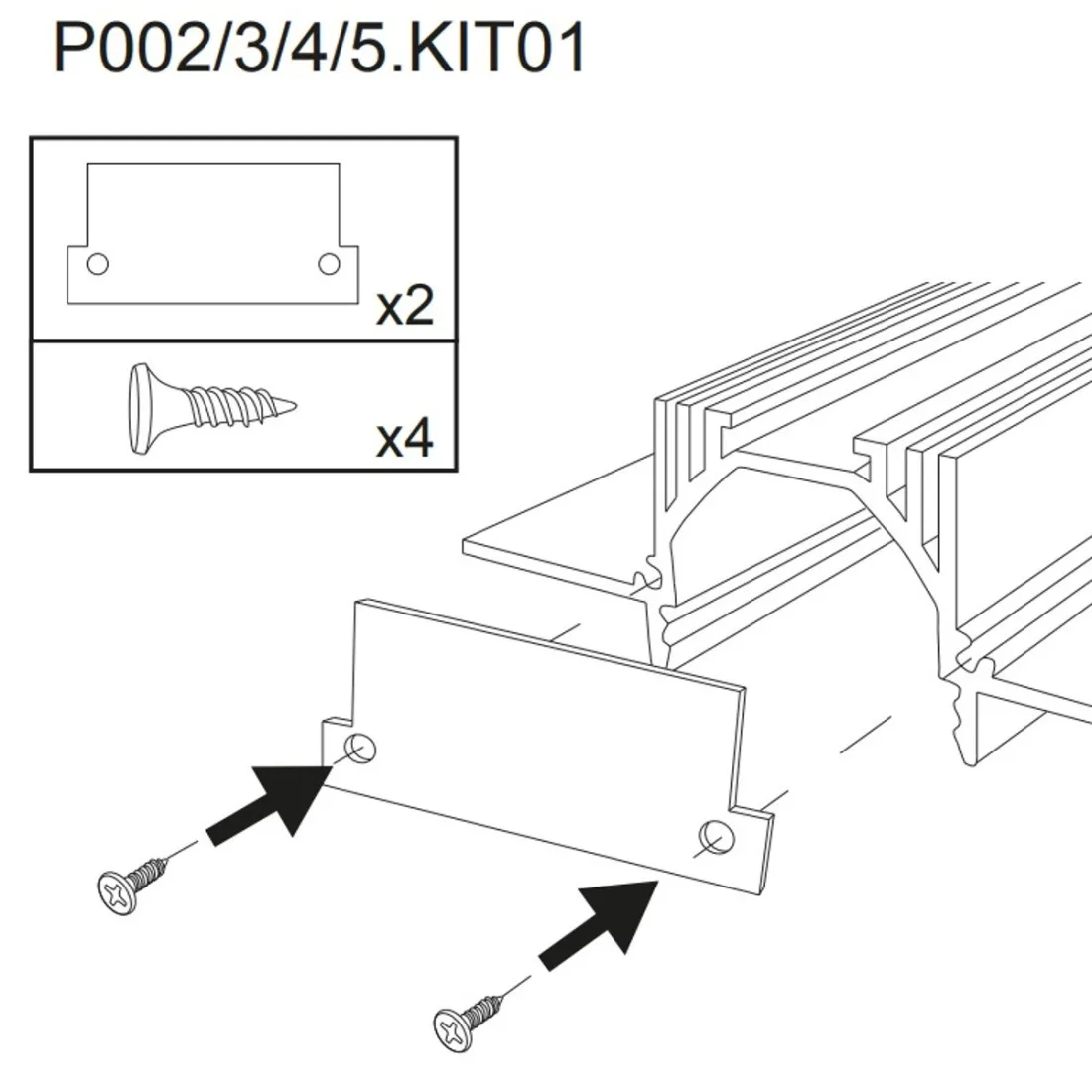 P002/3/4/5.KIT01

x2

x4