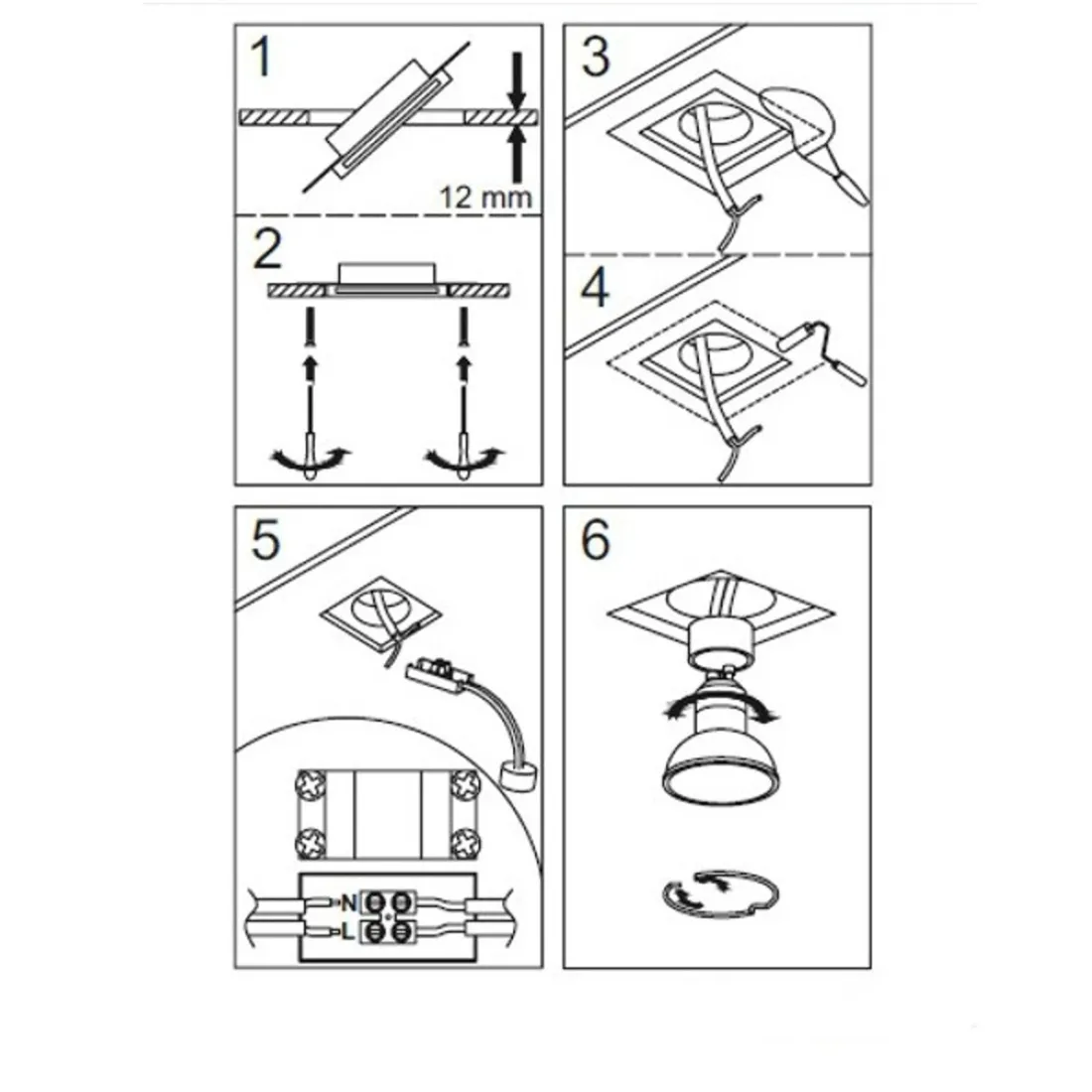 1
12 mm
2
3
4
5
N
L
6