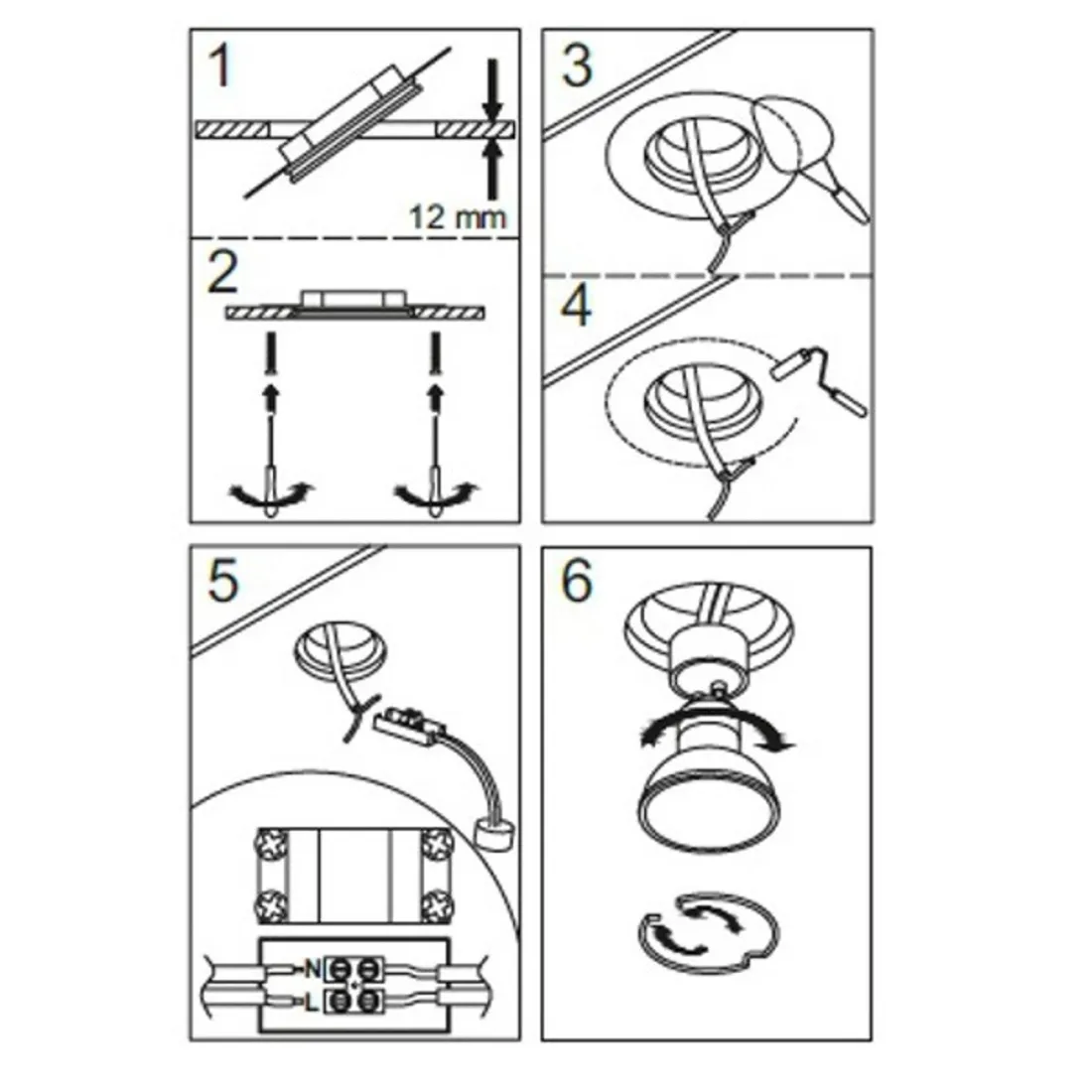 1
12 mm
2
3
4
5
N
L
6