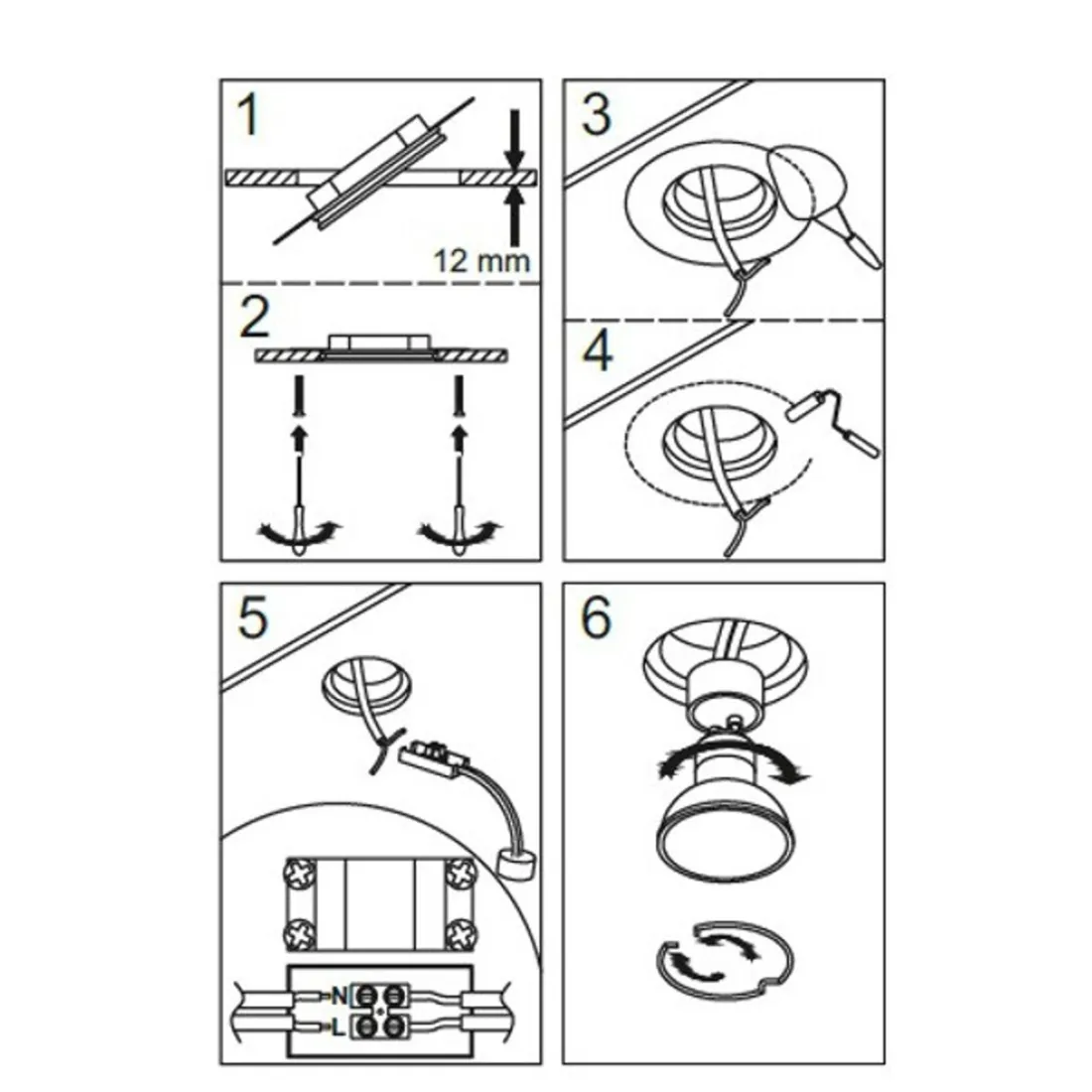 1

12 mm

2

3

4

5

N

L

6