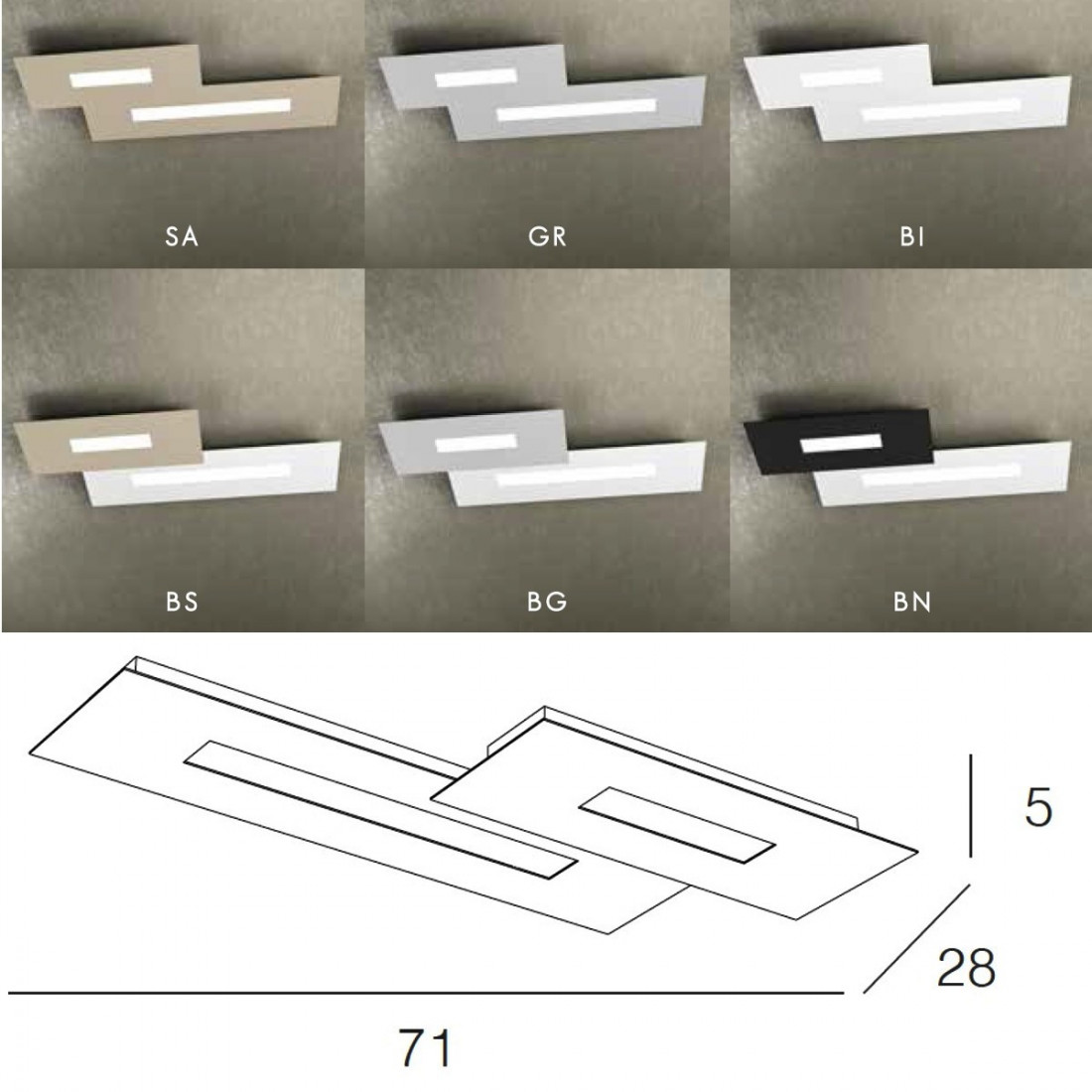 SA

GR

BI

BS

BG

BN

5

28

71