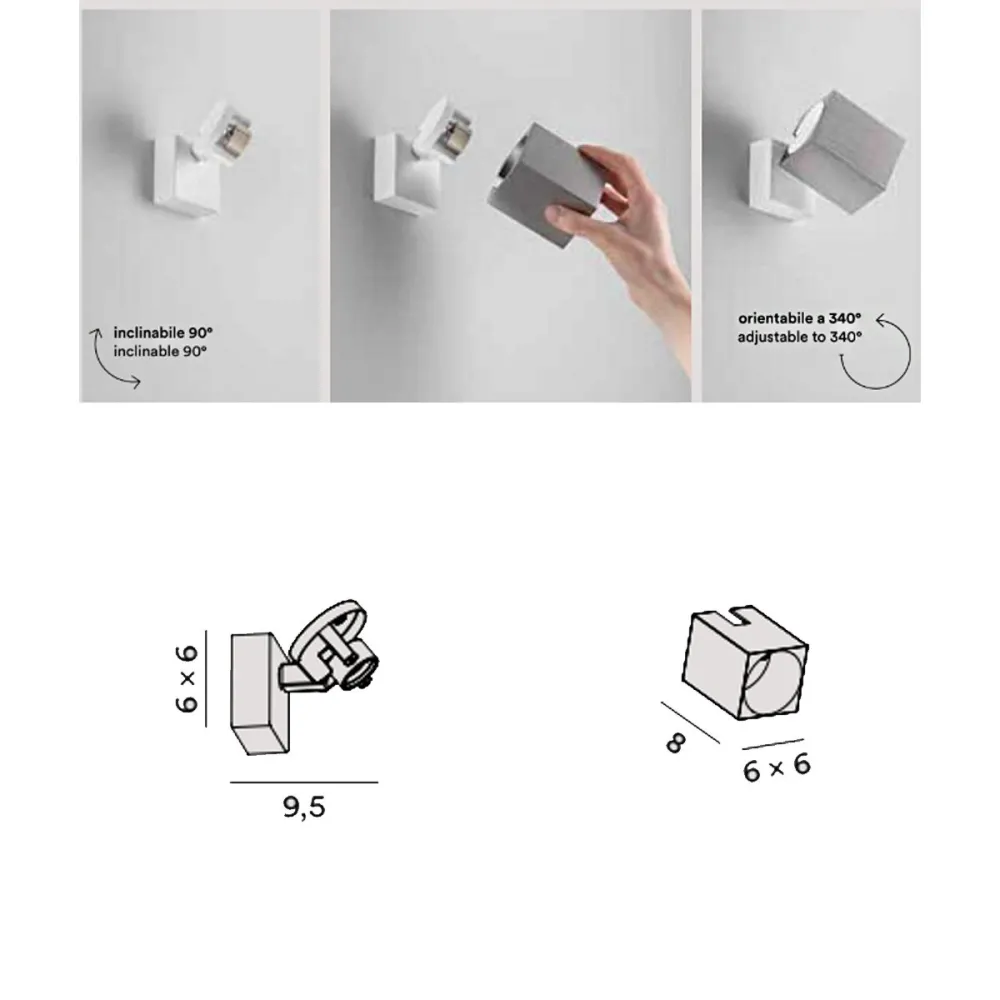 inclinabile 90°
inclinable 90°

orientabile a 340°
adjustable to 340°

6 x 6

9,5

8

6 x 6