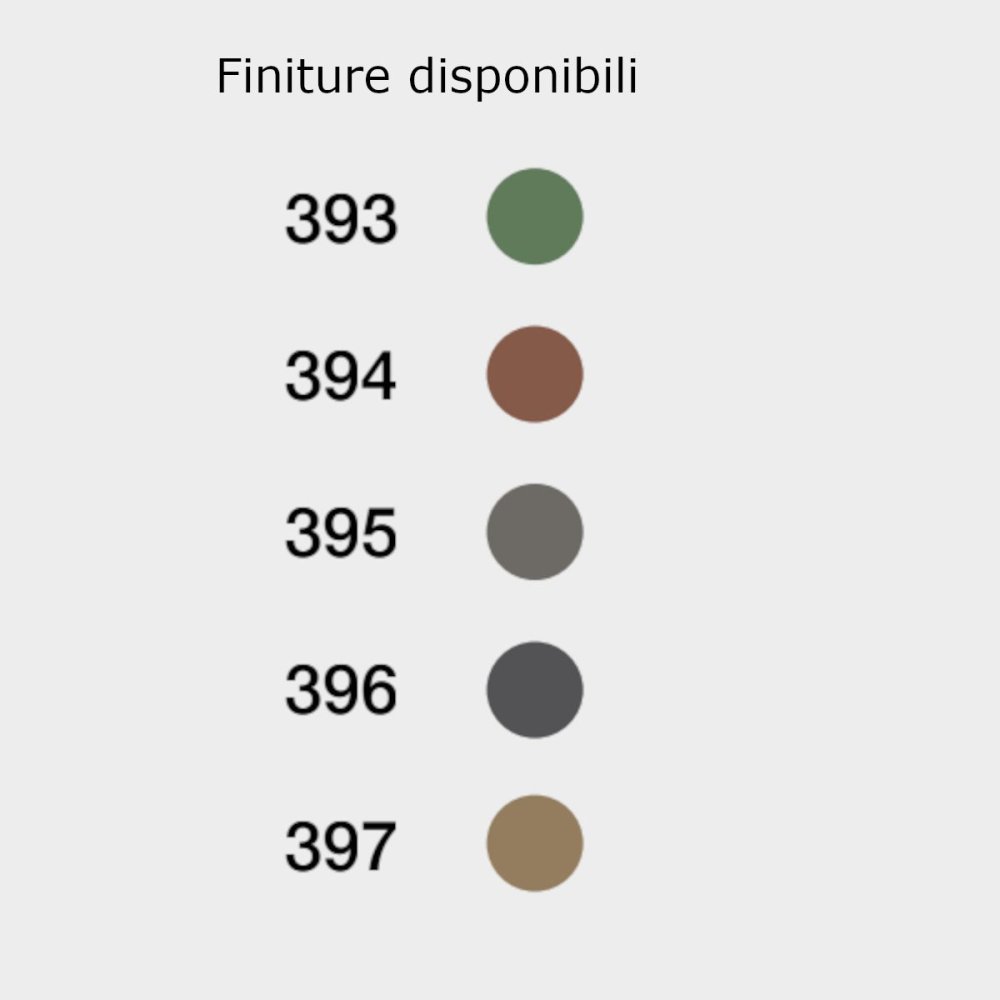 Finiture disponibili

393

394

395

396

397