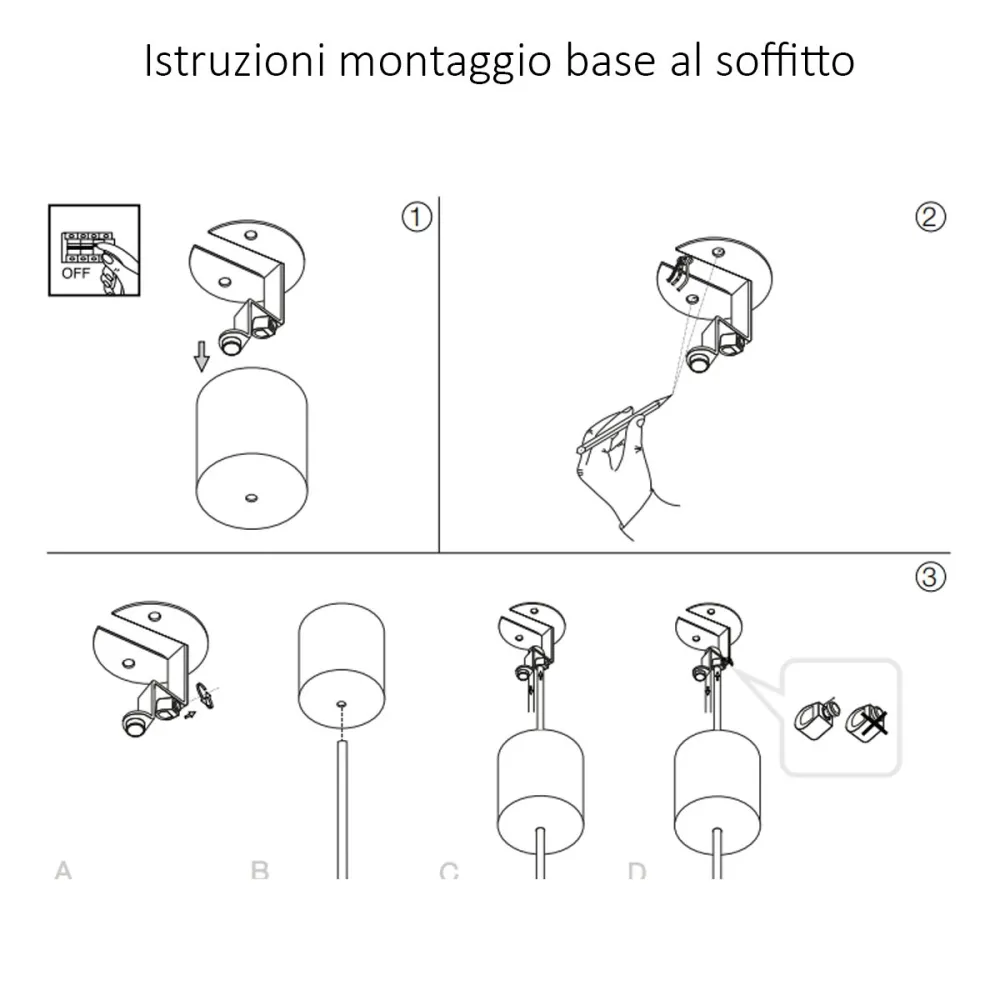 Istruzioni montaggio base al soffitto

OFF

①

②

③

A

B

C

D