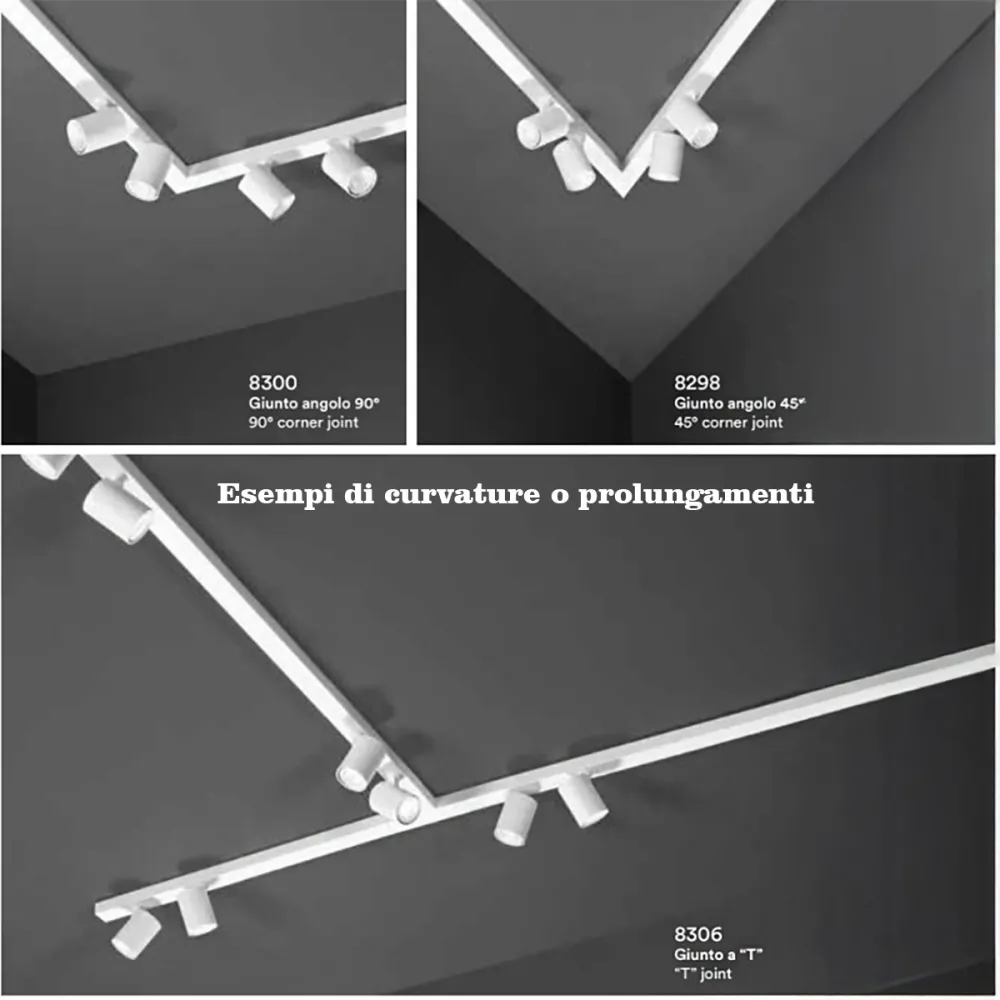 8300
Giunto angolo 90°
90° corner joint

8298
Giunto angolo 45°
45° corner joint

Esempi di curvature o prolungamenti

8306
Giunto a "T"
"T" joint