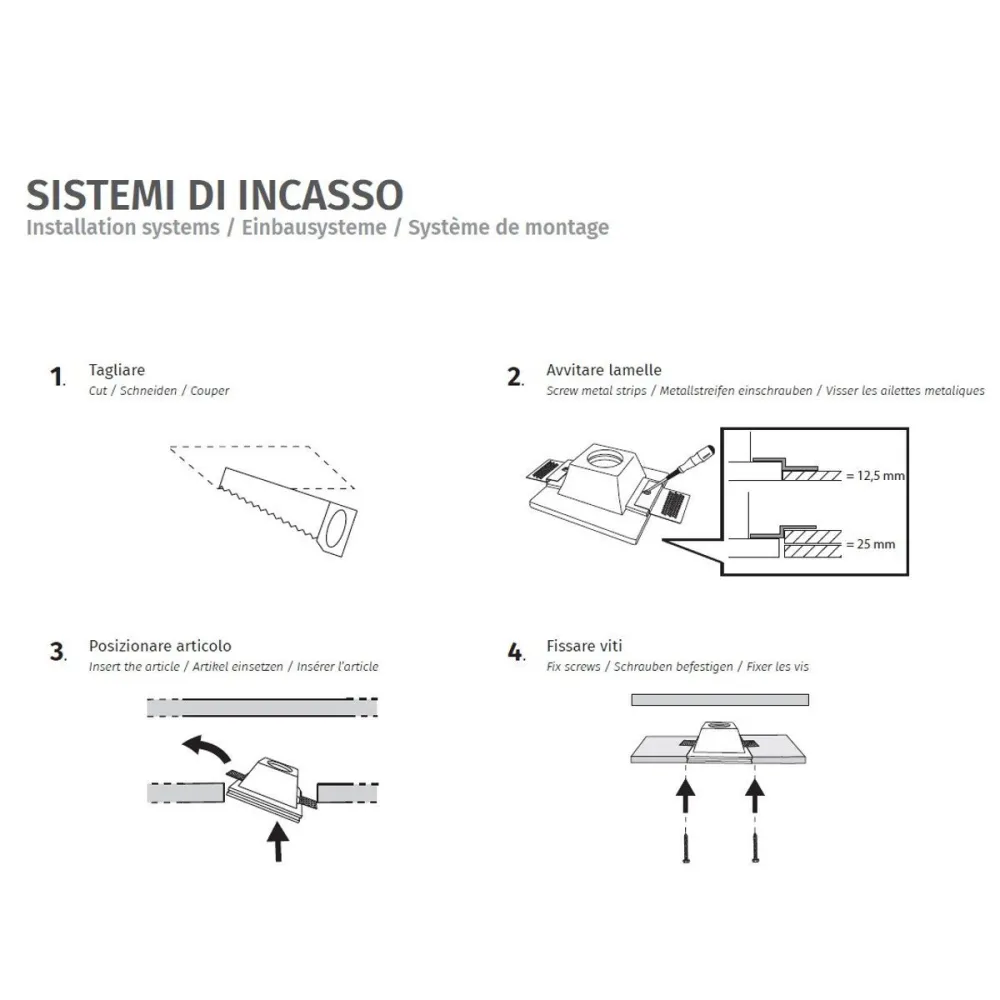 SISTEMI DI INCASSO
Installation systems / Einbausysteme / Système de montage

1. Tagliare
Cut / Schneiden / Couper

2. Avvitare lamelle
Screw metal strips / Metallstreifen einschrauben / Visser les ailettes metaliques

= 12,5 mm

= 25 mm

3. Posizionare articolo
Insert the article / Artikel einsetzen / Insérer l'article

4. Fissare viti
Fix screws / Schrauben befestigen / Fixer les vis