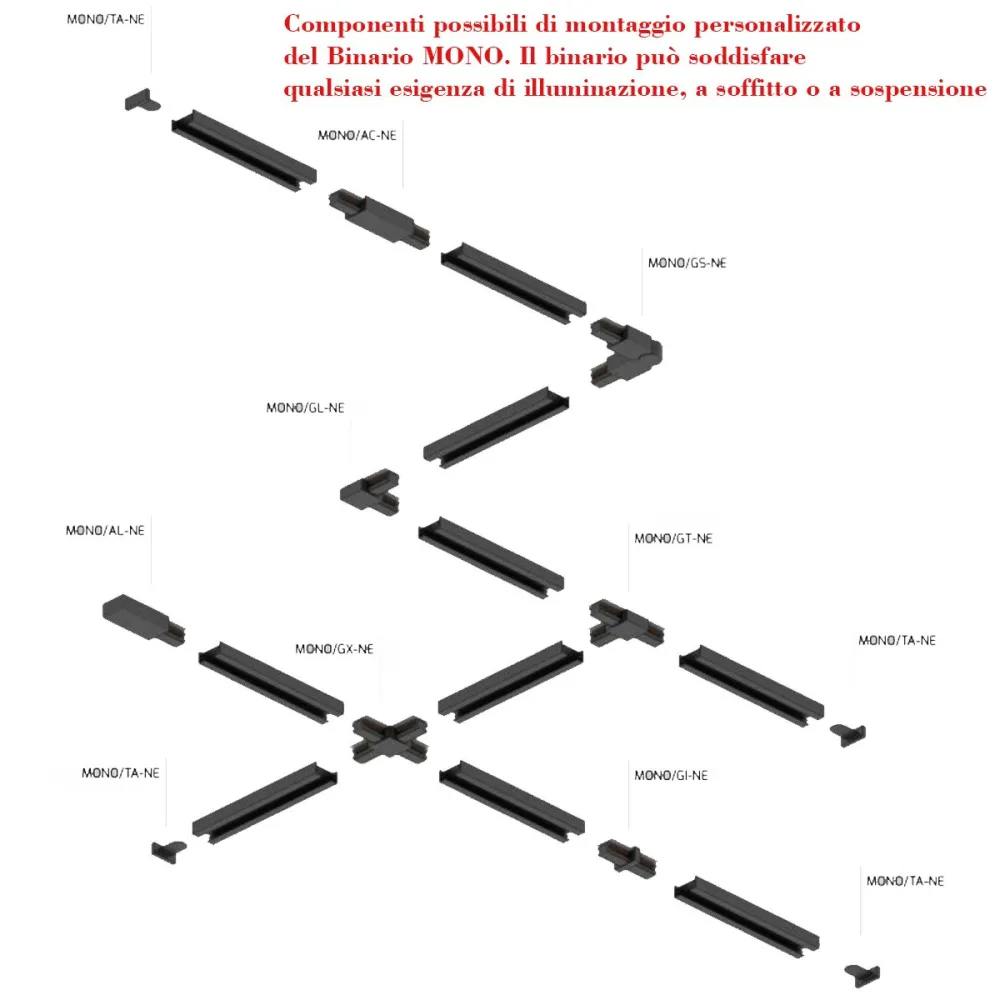 MONO/TA-NE

Componenti possibili di montaggio personalizzato del Binario MONO. Il binario può soddisfare qualsiasi esigenza di illuminazione, a soffitto o a sospensione

MONO/AC-NE

MONO/GS-NE

MONO/GL-NE

MONO/AL-NE

MONO/GT-NE

MONO/GX-NE

MONO/TA-NE

MONO/TA-NE

MONO/GI-NE

MONO/TA-NE