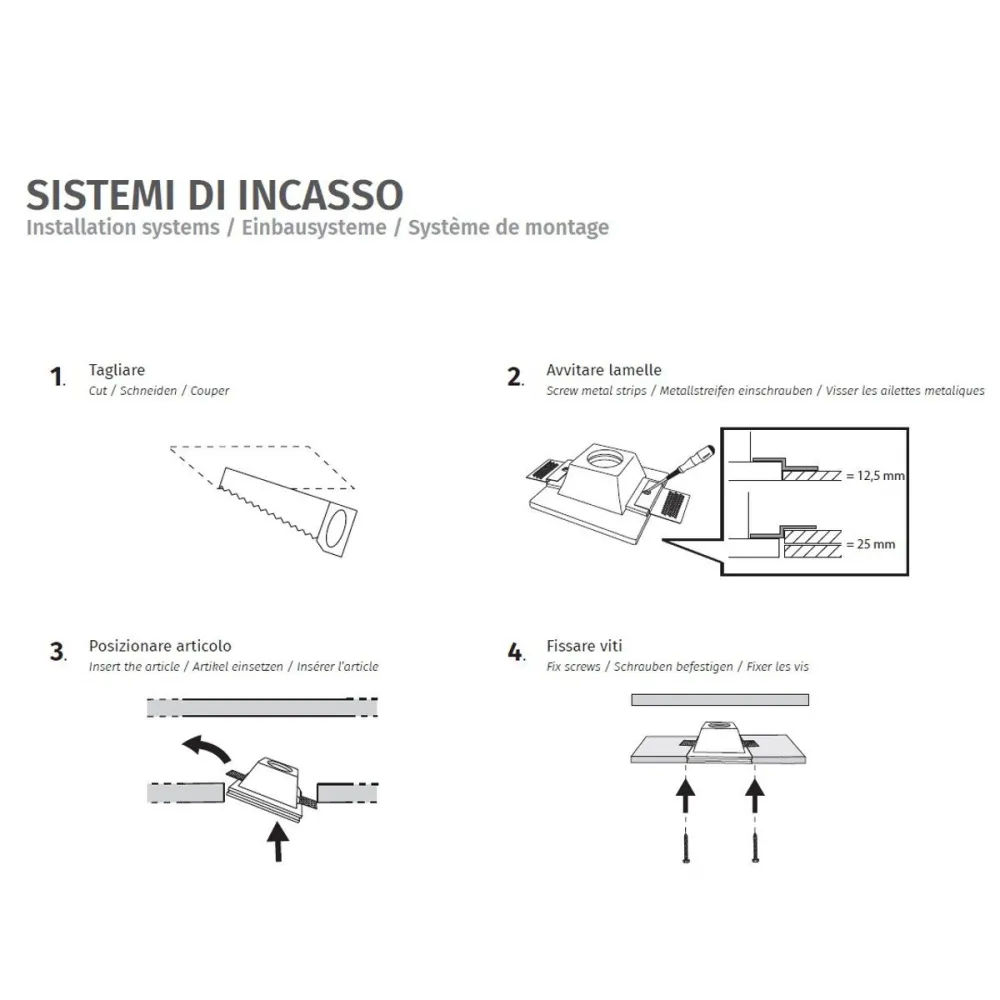 SISTEMI DI INCASSO
Installation systems / Einbausysteme / Système de montage

1. Tagliare
Cut / Schneiden / Couper

2. Avvitare lamelle
Screw metal strips / Metallstreifen einschrauben / Visser les ailettes metaliques

= 12,5 mm

= 25 mm

3. Posizionare articolo
Insert the article / Artikel einsetzen / Insérer l'article

4. Fissare viti
Fix screws / Schrauben befestigen / Fixer les vis