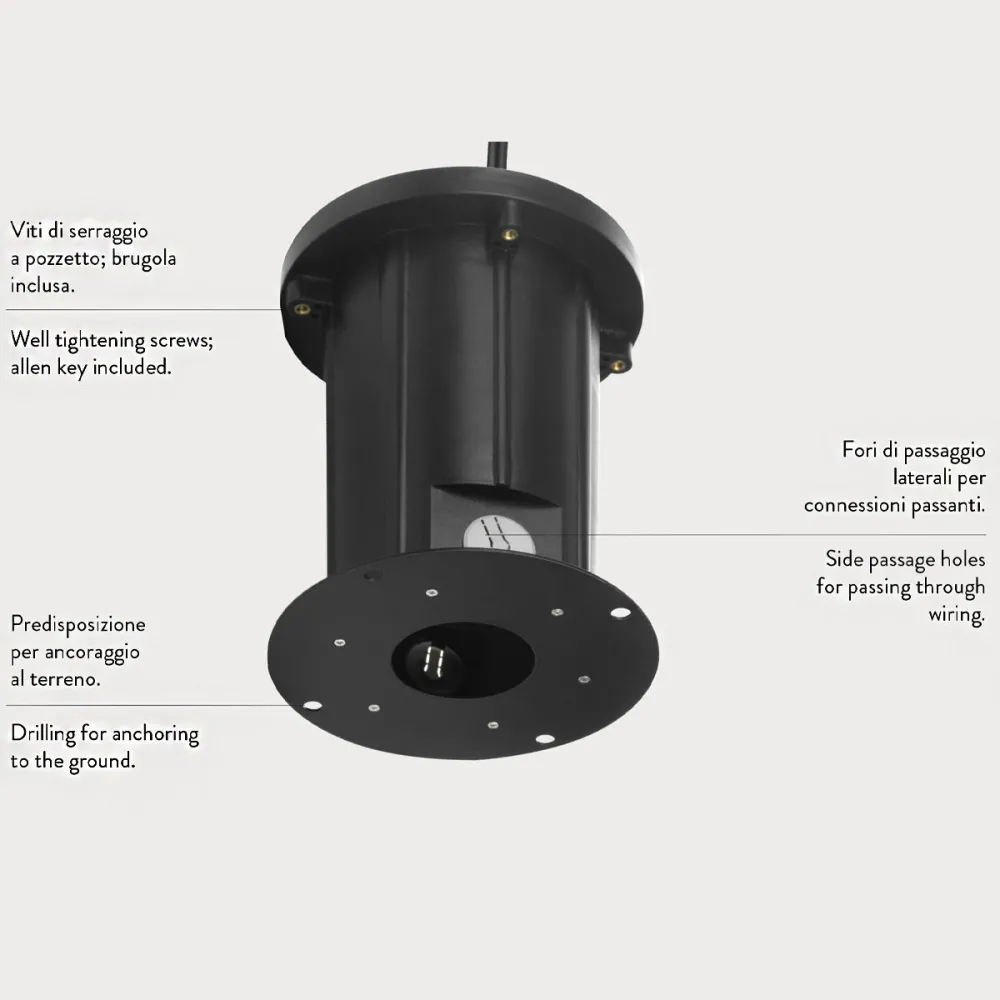 Viti di serraggio a pozzetto; brugola inclusa.

Well tightening screws; allen key included.

Fori di passaggio laterali per connessioni passanti.

Side passage holes for passing through wiring.

Predisposizione per ancoraggio al terreno.

Drilling for anchoring to the ground.