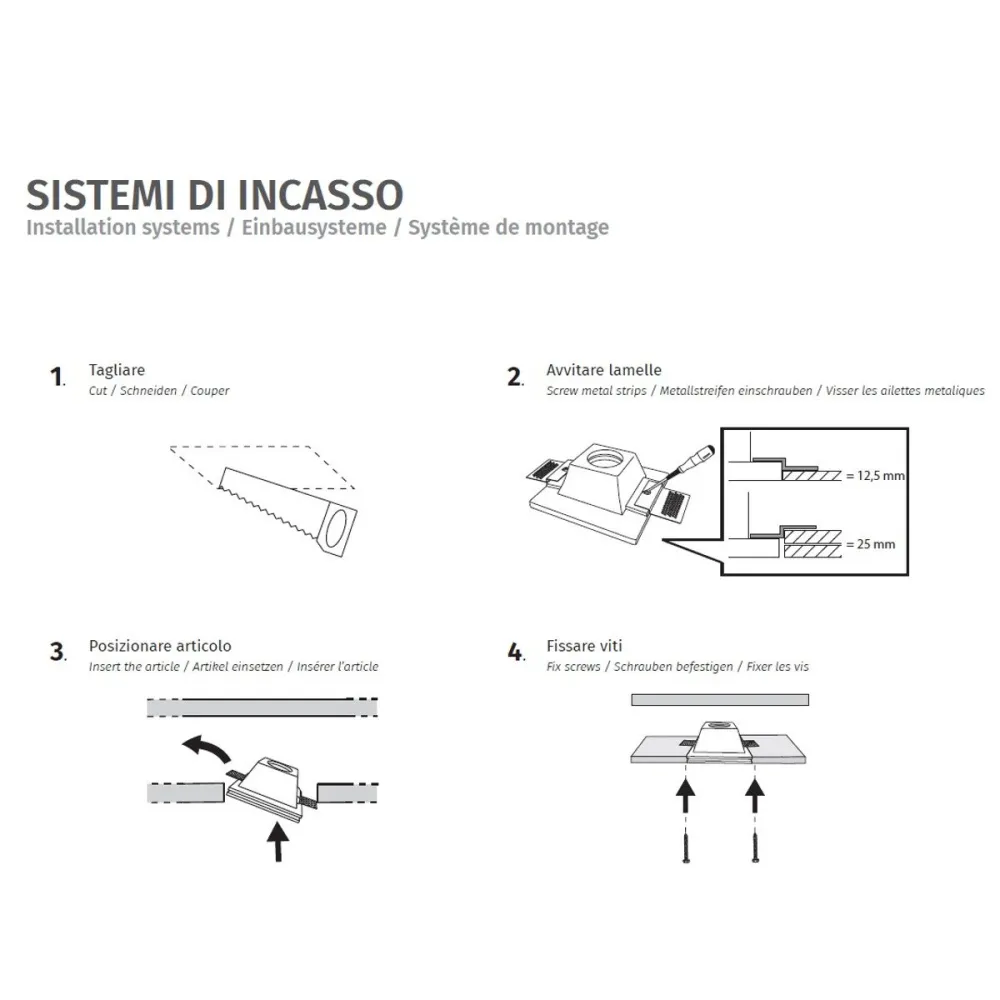 SISTEMI DI INCASSO
Installation systems / Einbausysteme / Système de montage

1. Tagliare
Cut / Schneiden / Couper

2. Avvitare lamelle
Screw metal strips / Metallstreifen einschrauben / Visser les ailettes metaliques

= 12,5 mm

= 25 mm

3. Posizionare articolo
Insert the article / Artikel einsetzen / Insérer l'article

4. Fissare viti
Fix screws / Schrauben befestigen / Fixer les vis