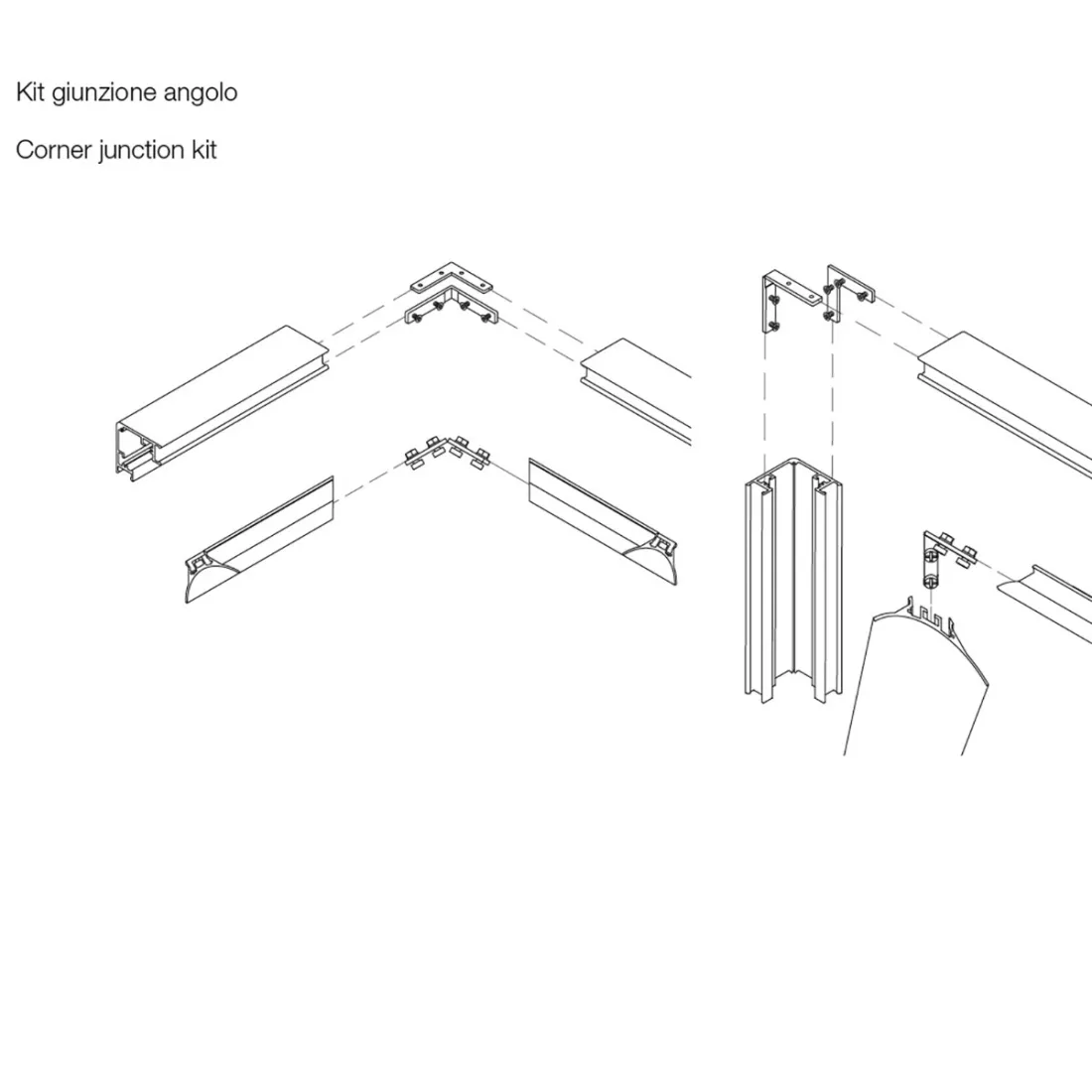 Kit giunzione angolo

Corner junction kit